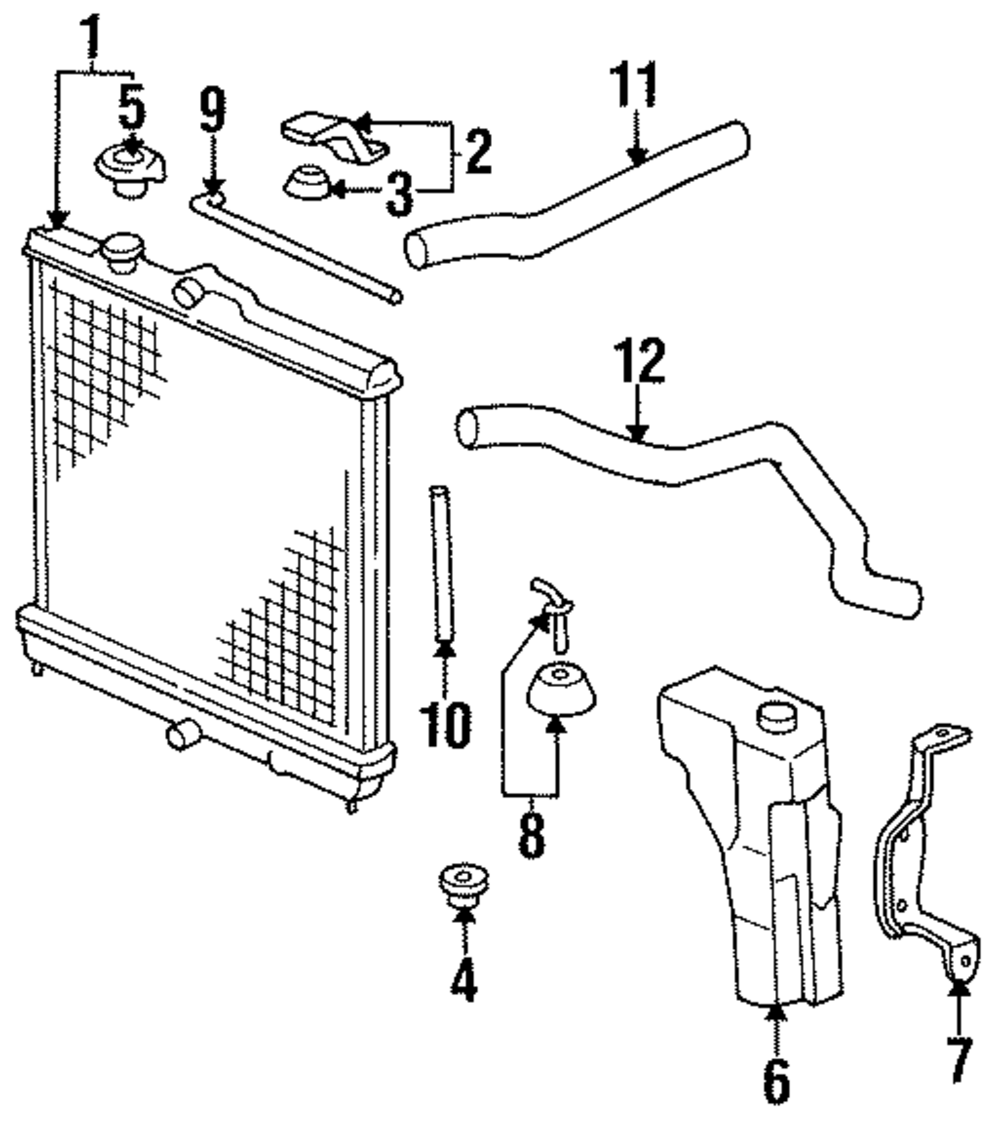 1
5
9
2
3
11
12
10
8
4
6
7