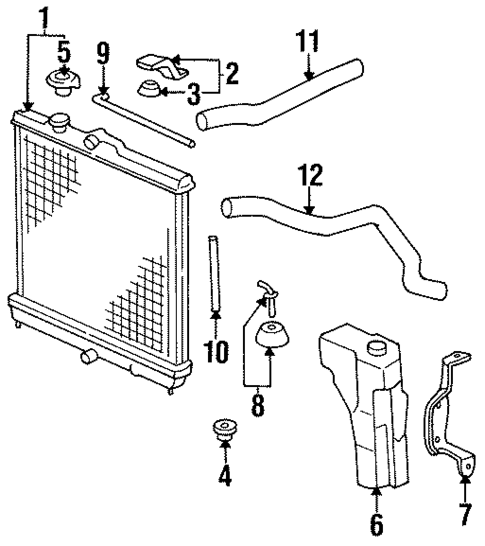 1
5
9
2
3
11
12
10
8
4
6
7