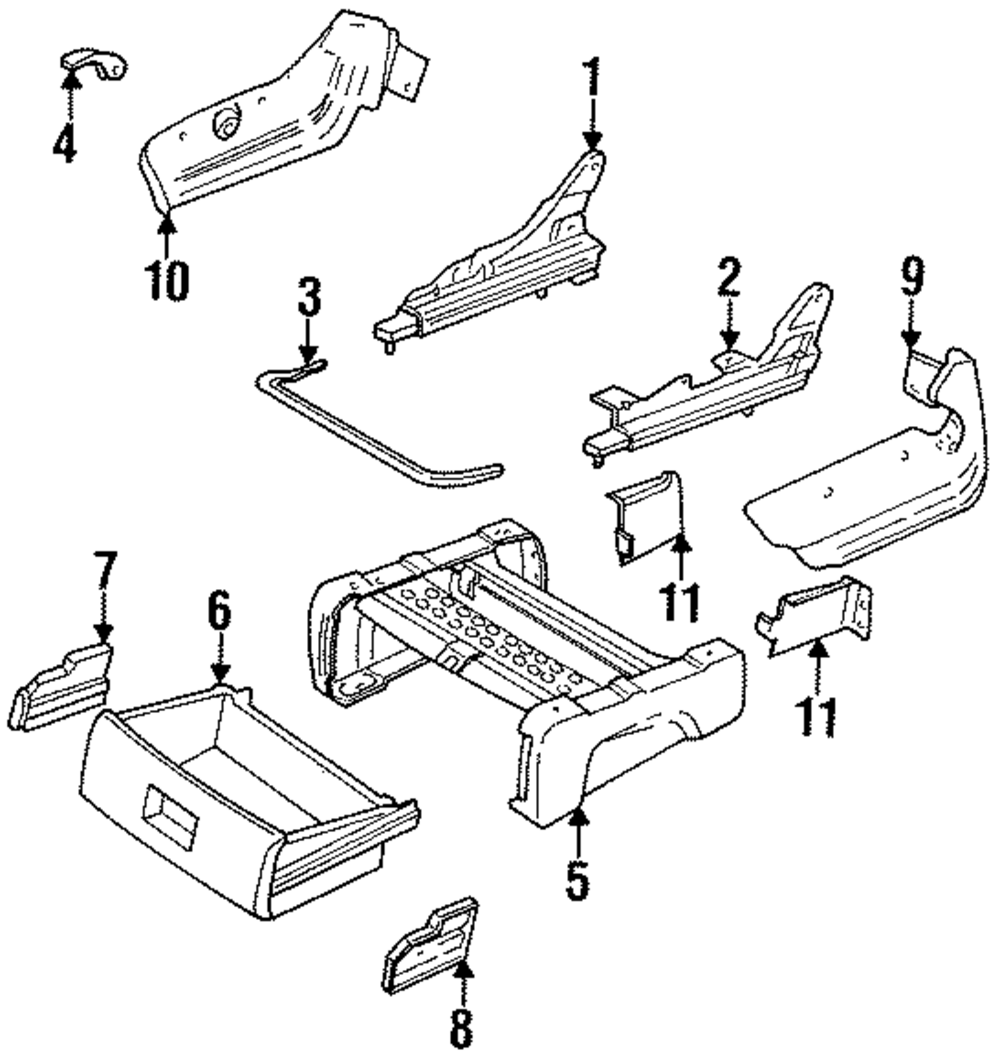 4
10
1
3
2
9
11
7
6
11
5
8