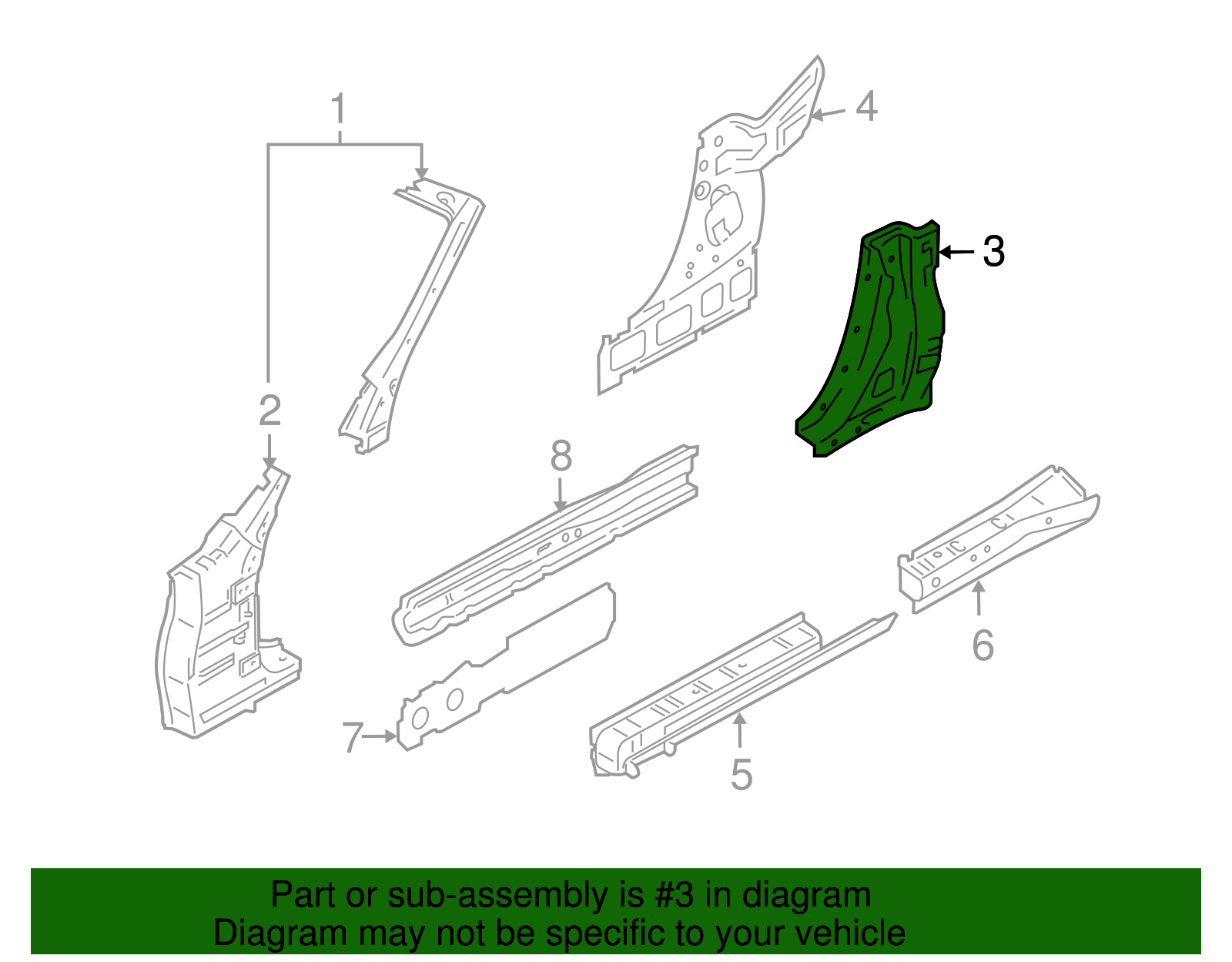 1
4
3
2
8
6
7
5
Part or sub-assembly is #3 in diagram
Diagram may not be specific to your vehicle