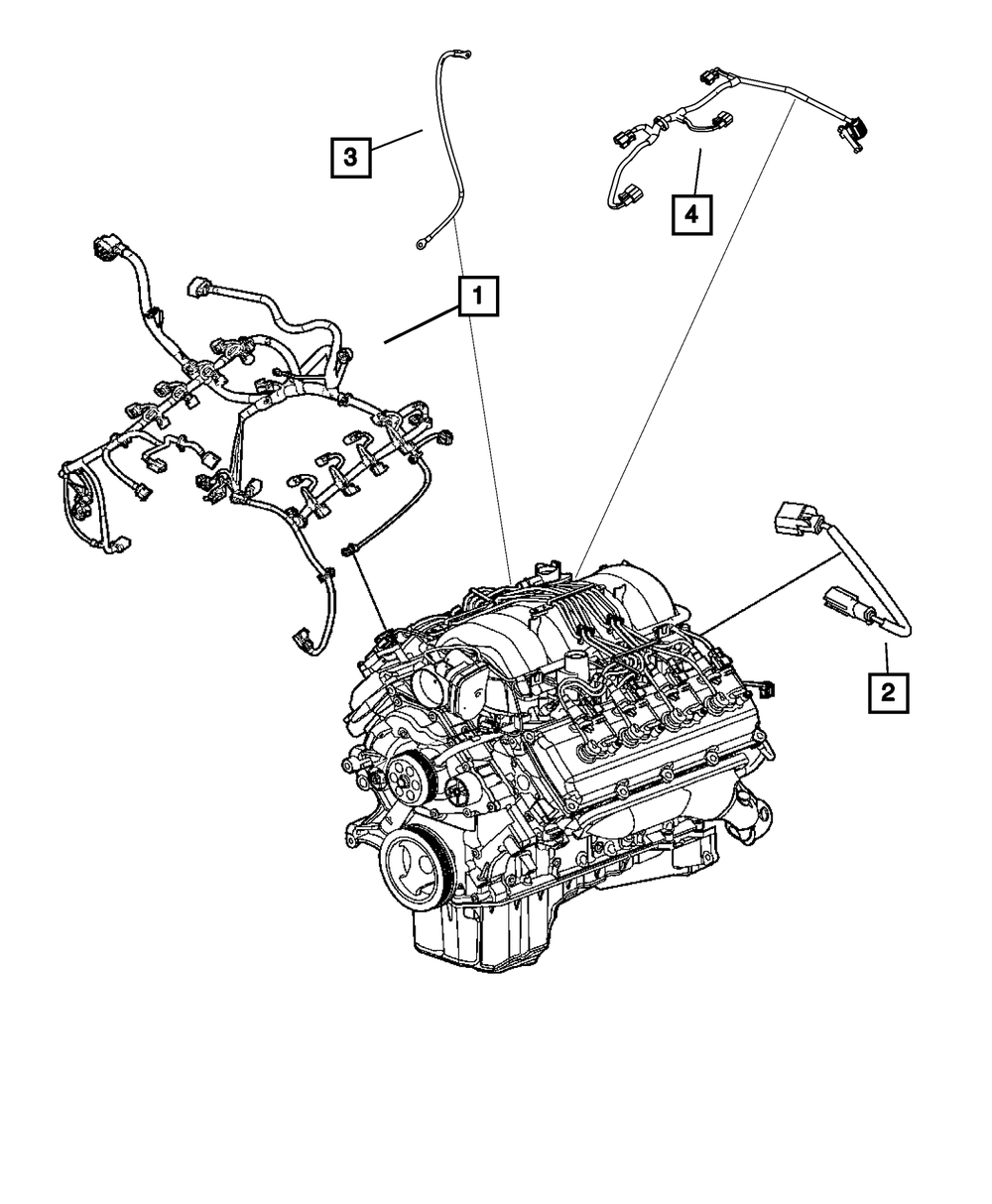 3

4

1

2