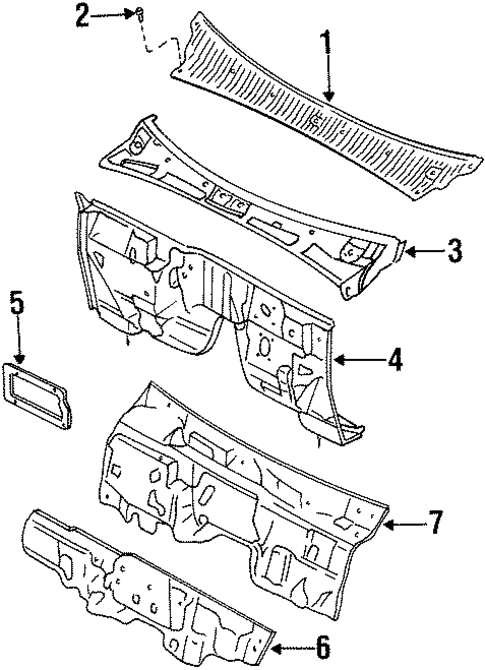 2
1
3
5
4
7
6