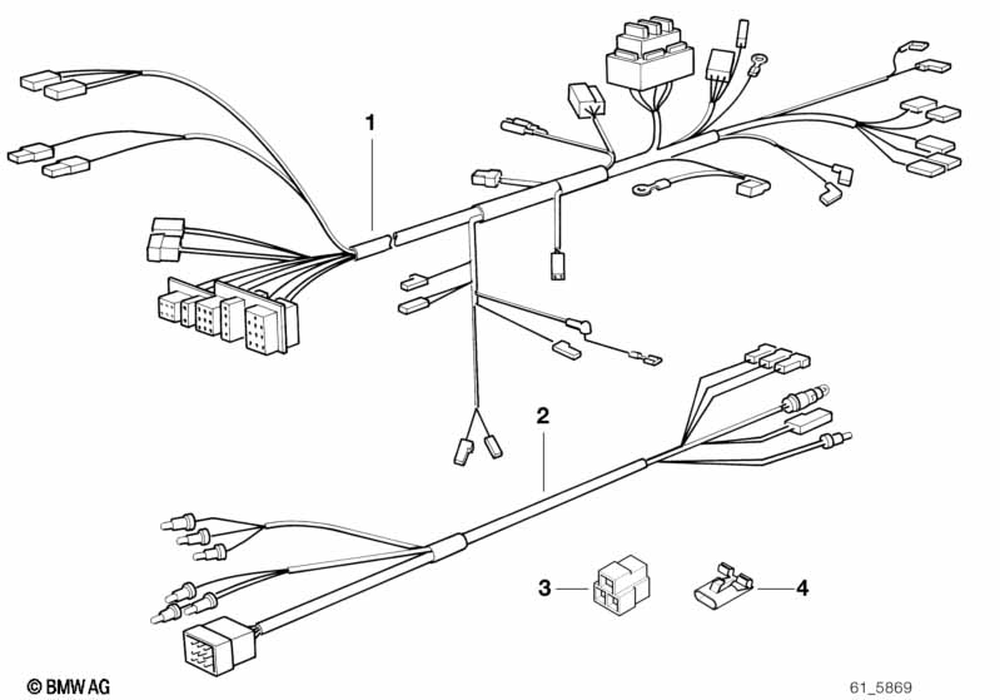 1

2

3

4

© BMW AG

61_5869