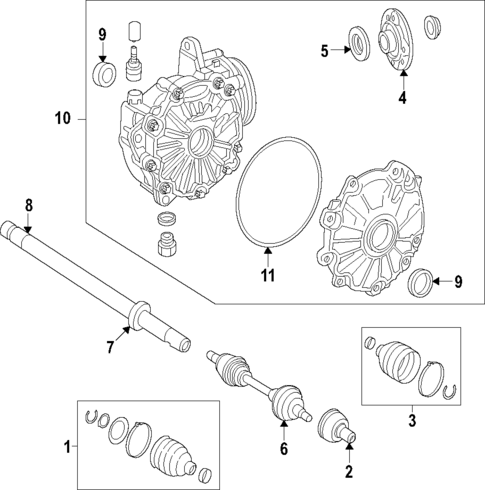 9
5
4
10
8
11
9
7
3
1
6
2