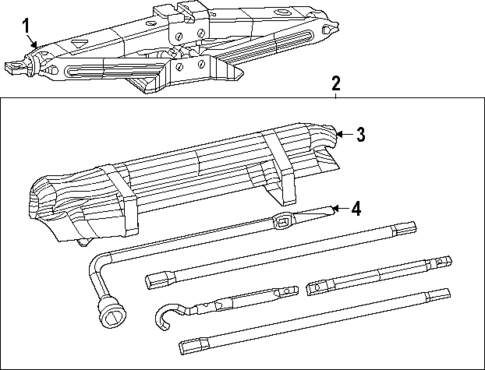 1
2
3
4