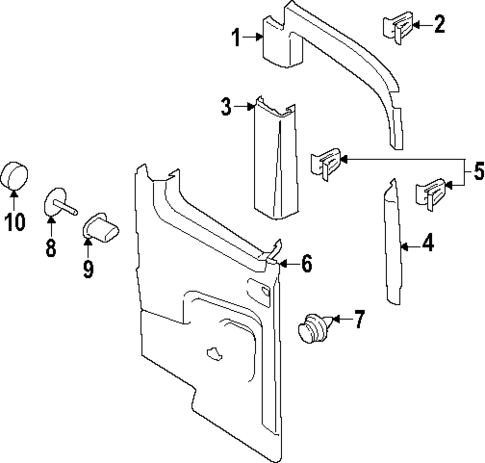 1
2
3
5
10
8
9
4
6
7