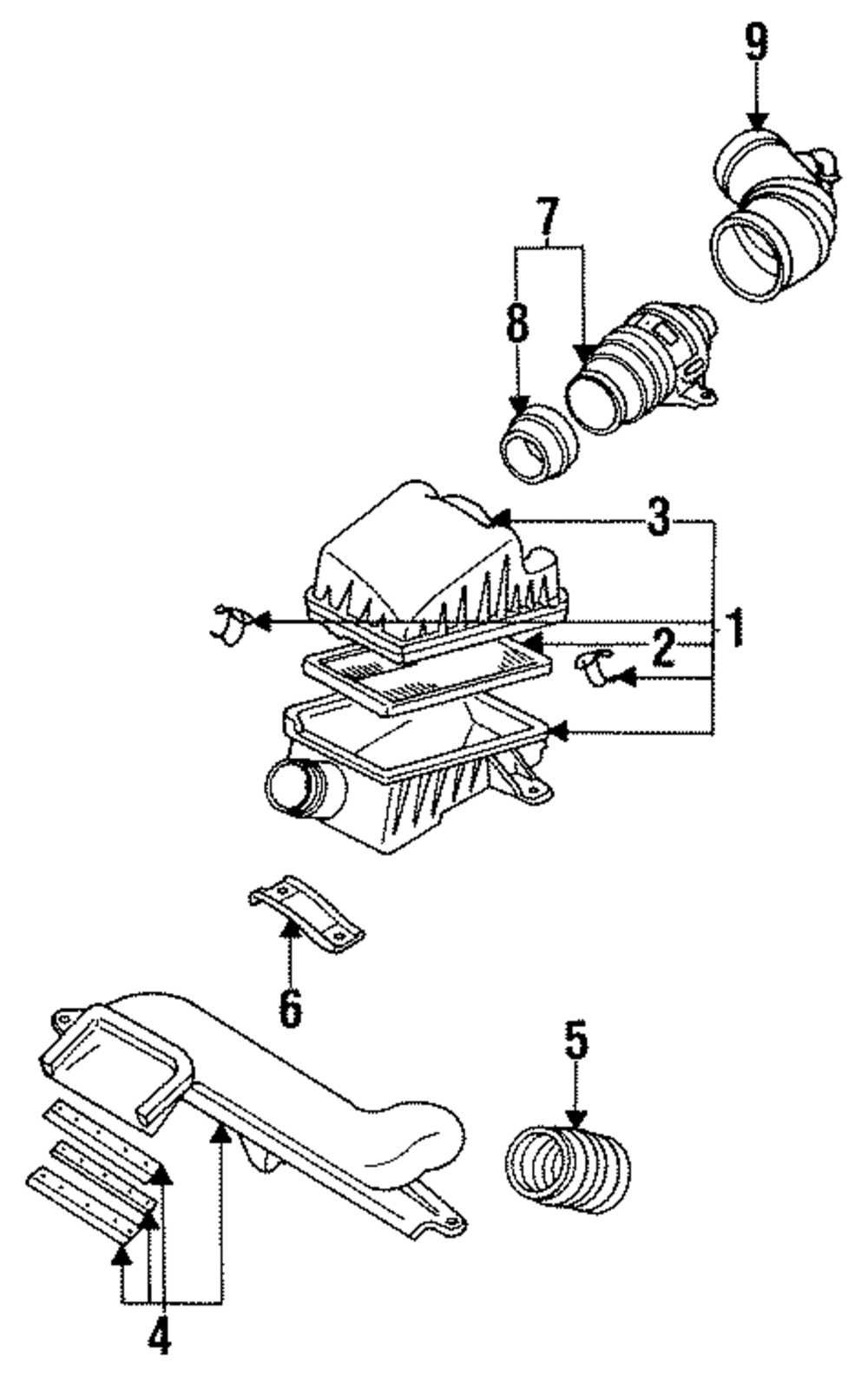 9
7
8
3
1
2
6
5
4