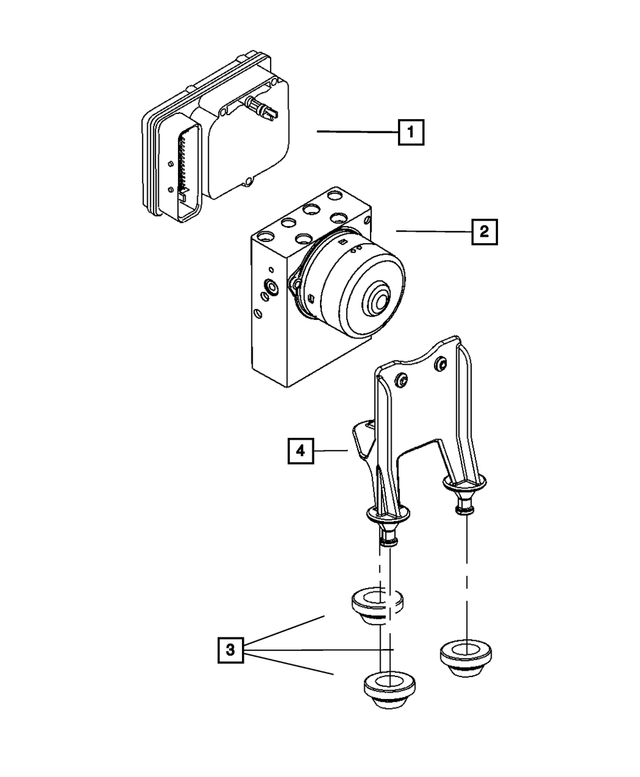 1
2
4
3