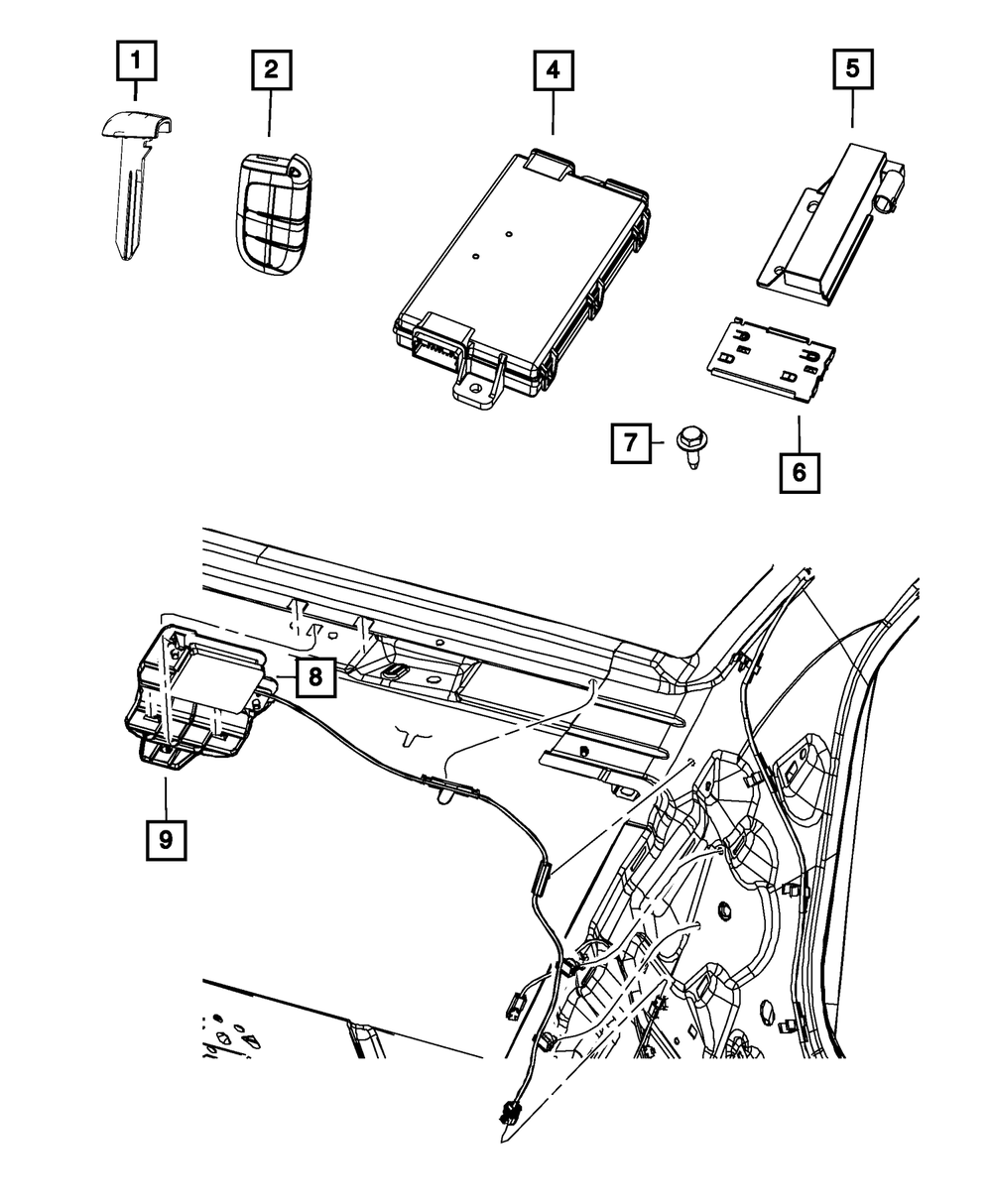 1
2
4
5
7
6
8
9