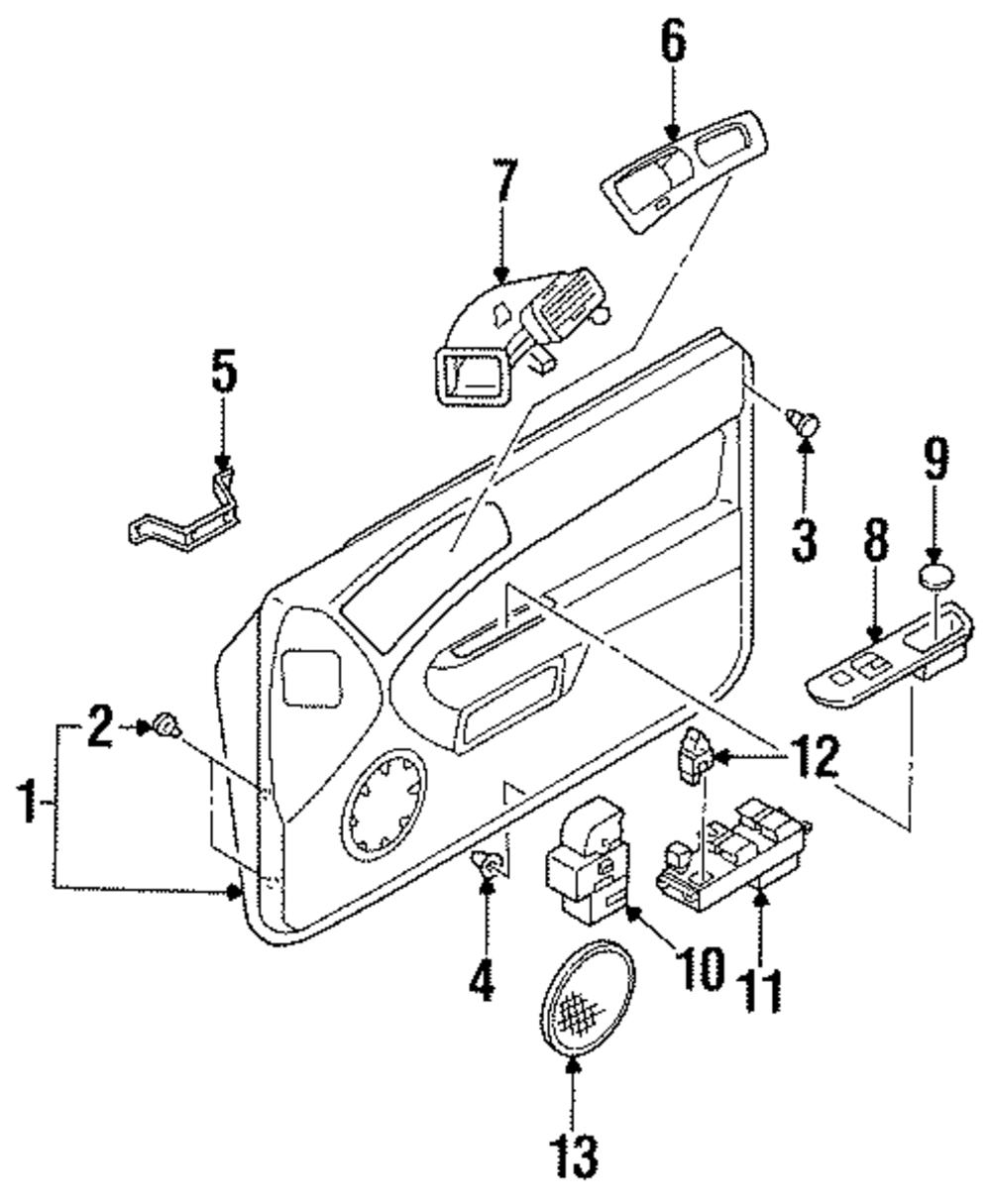 6
7
5
3
9
8
2
1
12
4
10
11
13