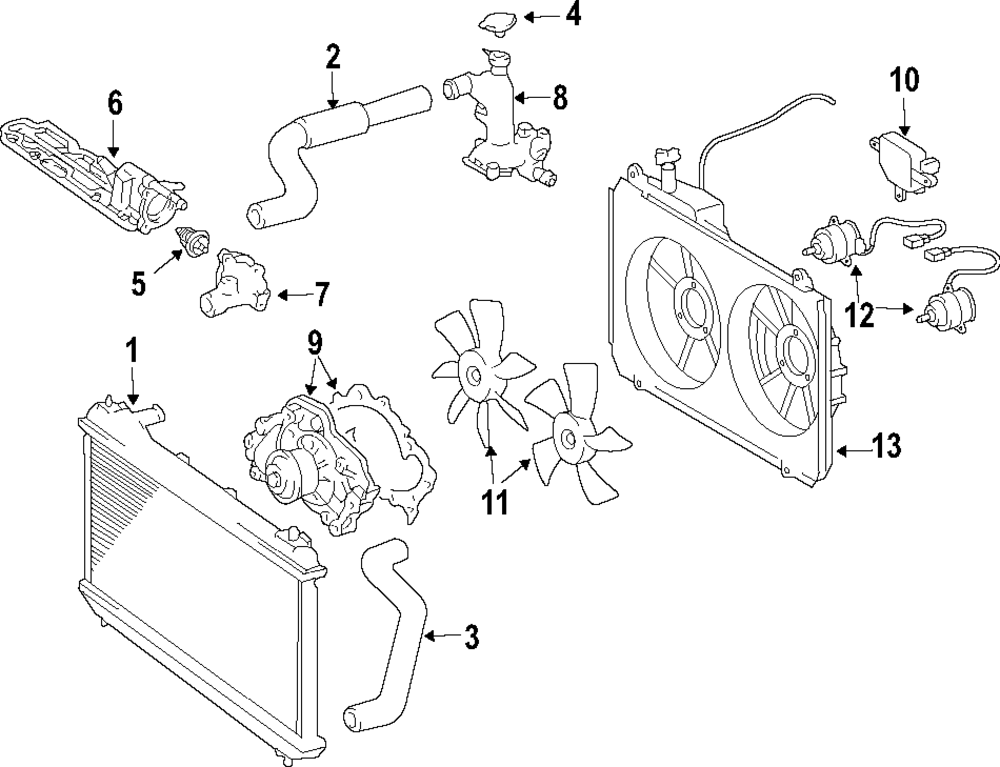 4
2
8
6
10
5
7
12
1
9
11
13
3