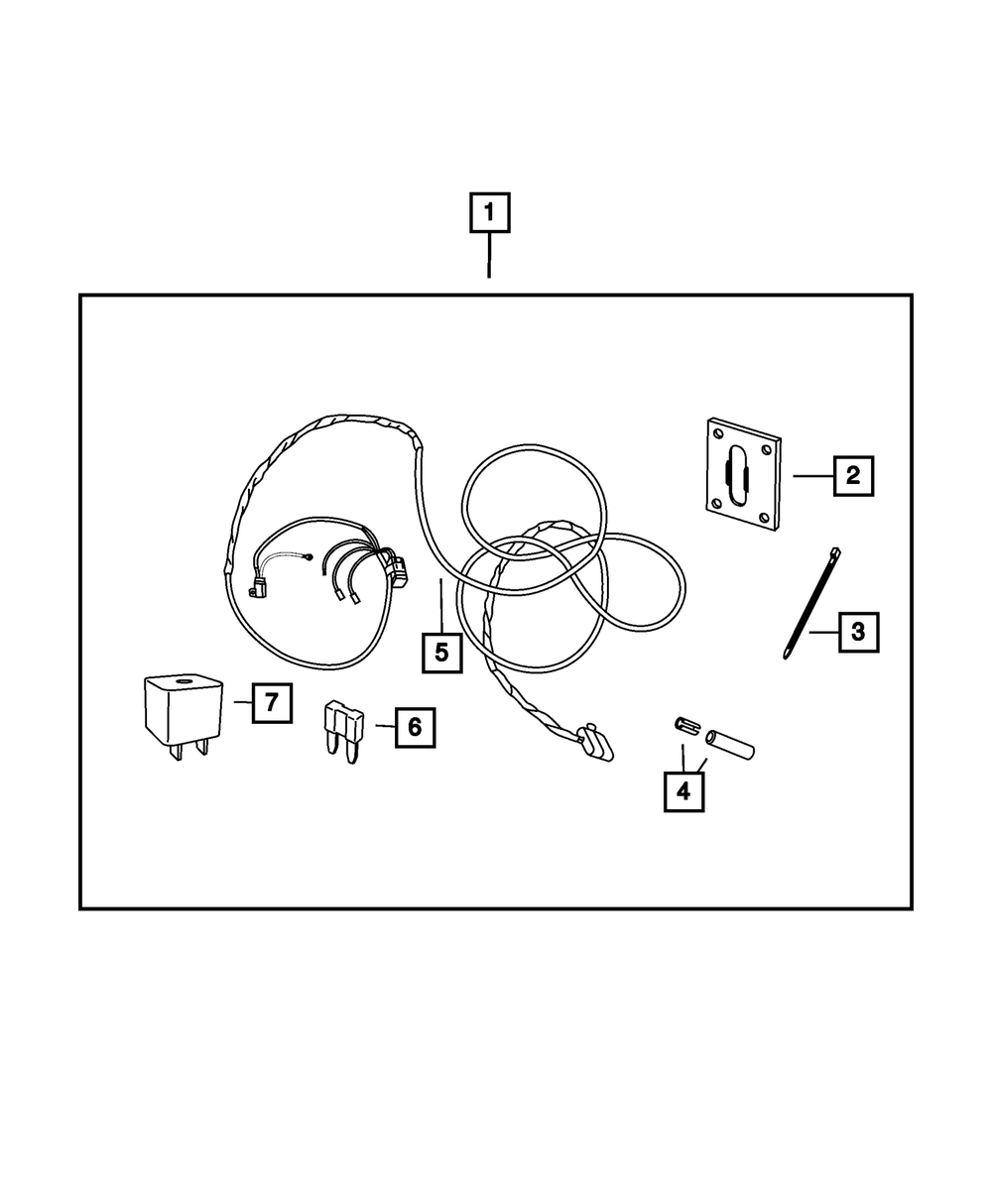 1
2
3
5
7
6
4