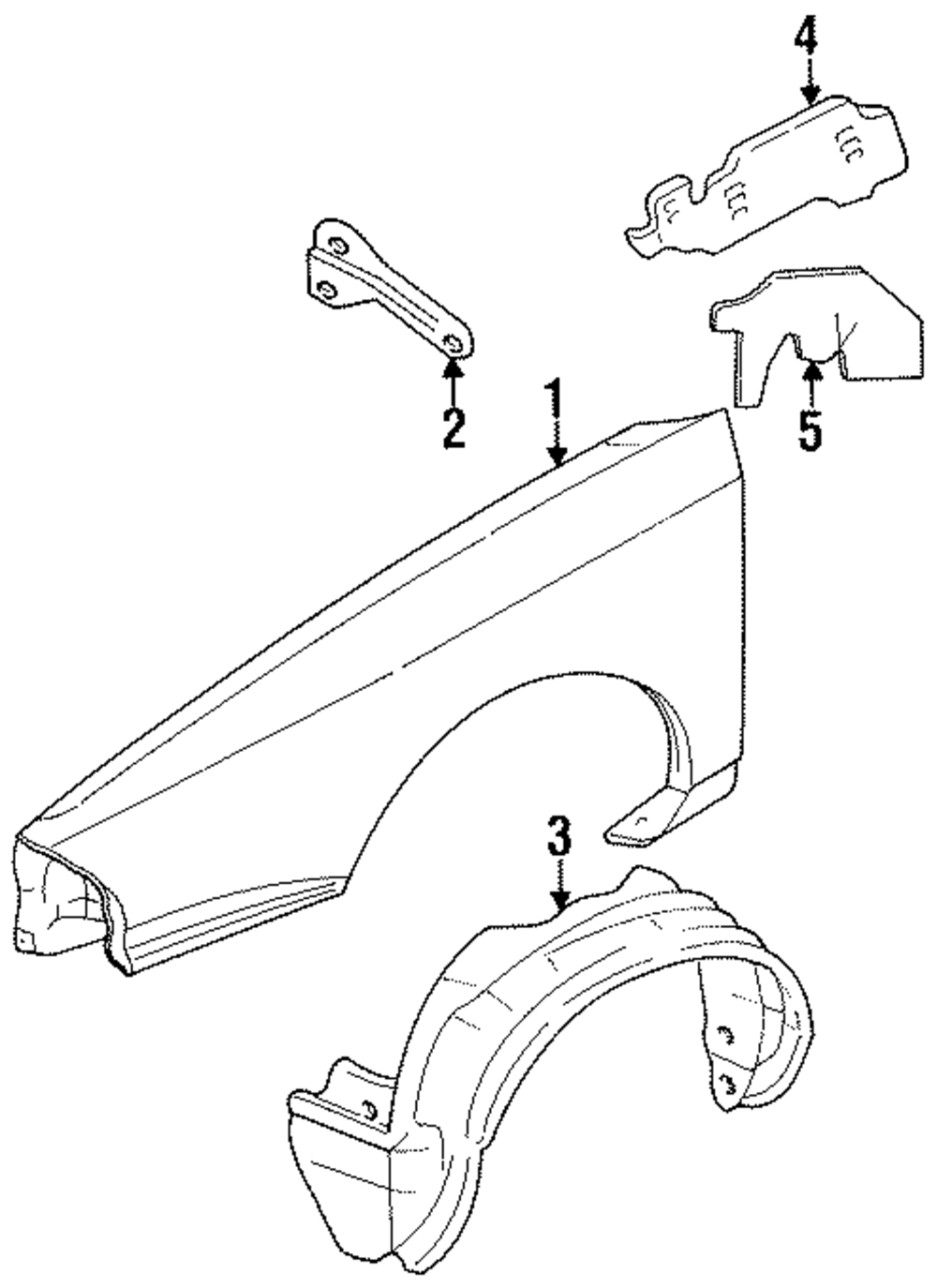 4
2
1
5
3