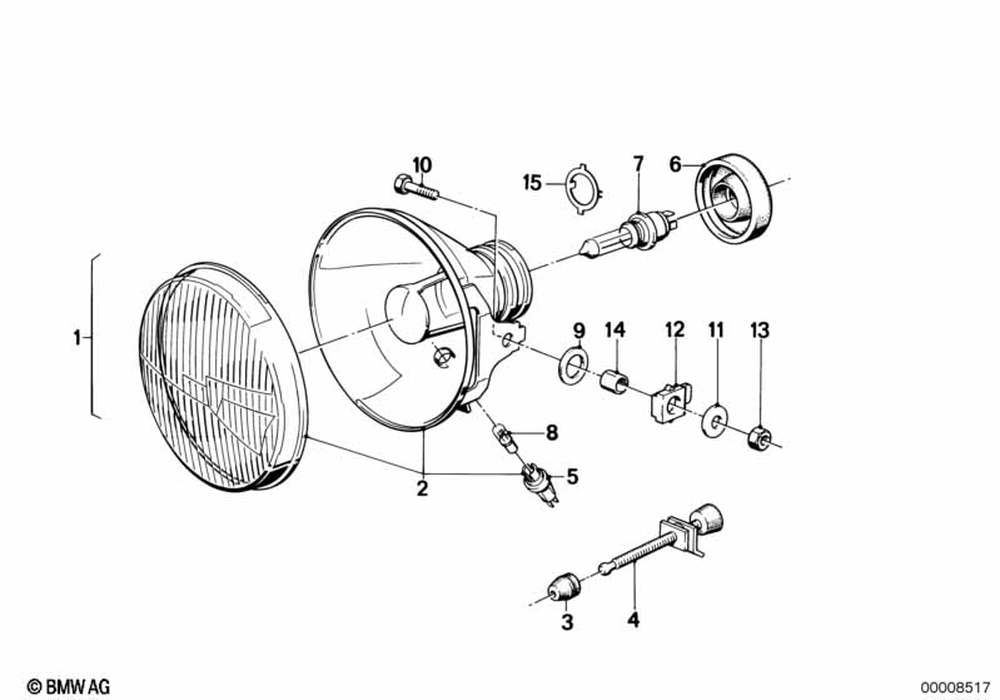 10
15
7
6
1
9
14
12
11
13
8
2
5
3
4
© BMW AG
00008517