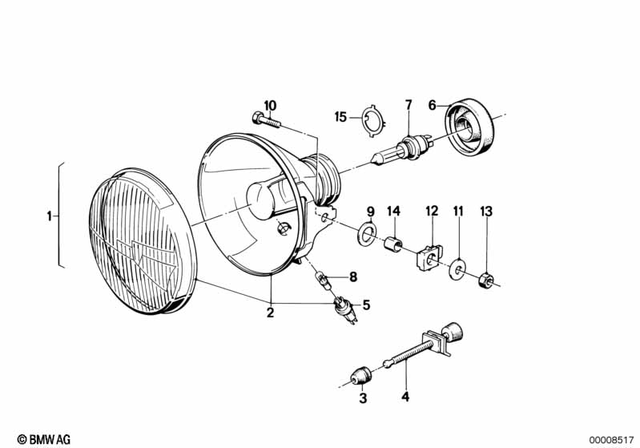 10
15
7
6
1
9
14
12
11
13
8
2
5
3
4
© BMW AG
00008517