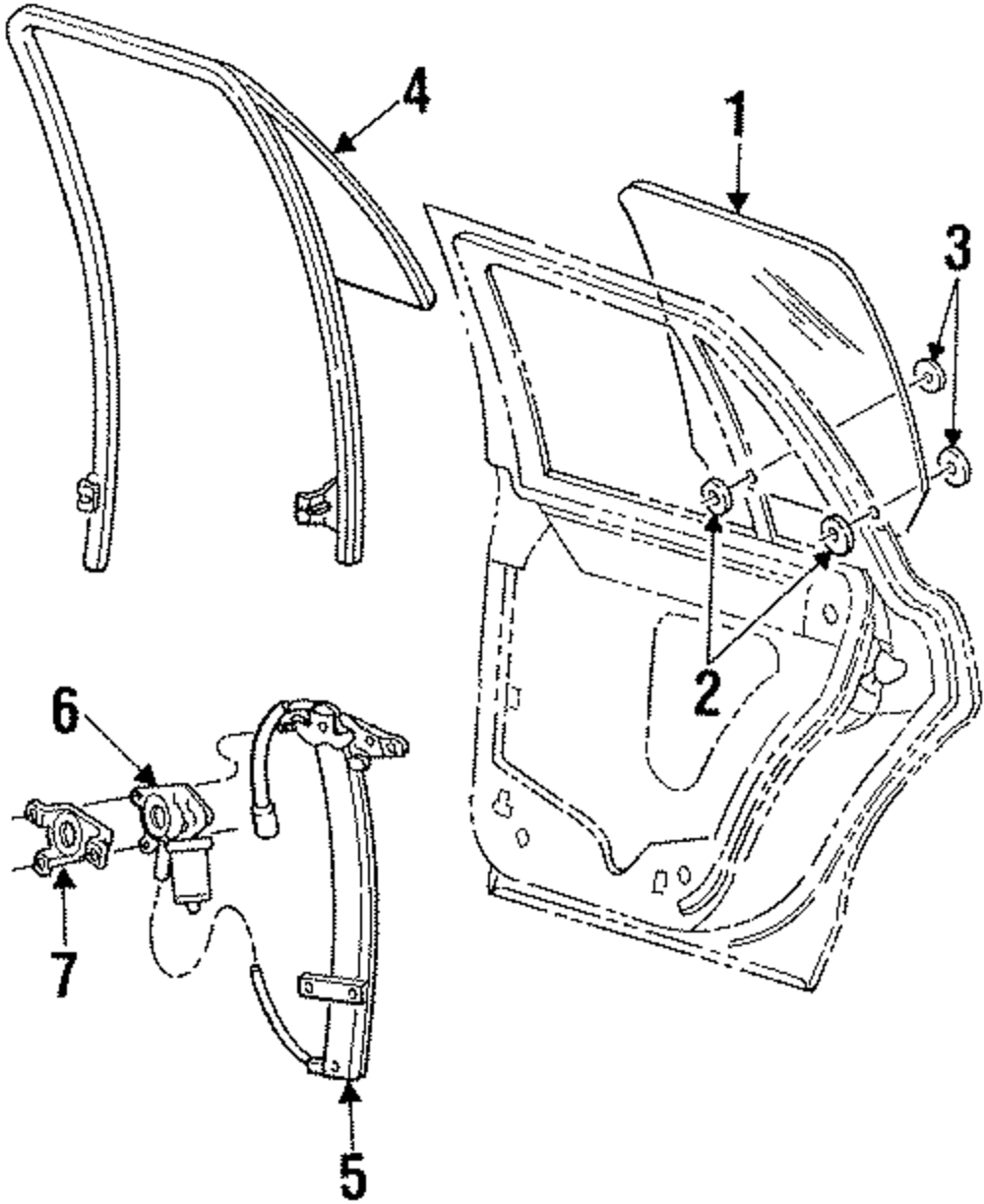 4
1
3
2
6
7
5