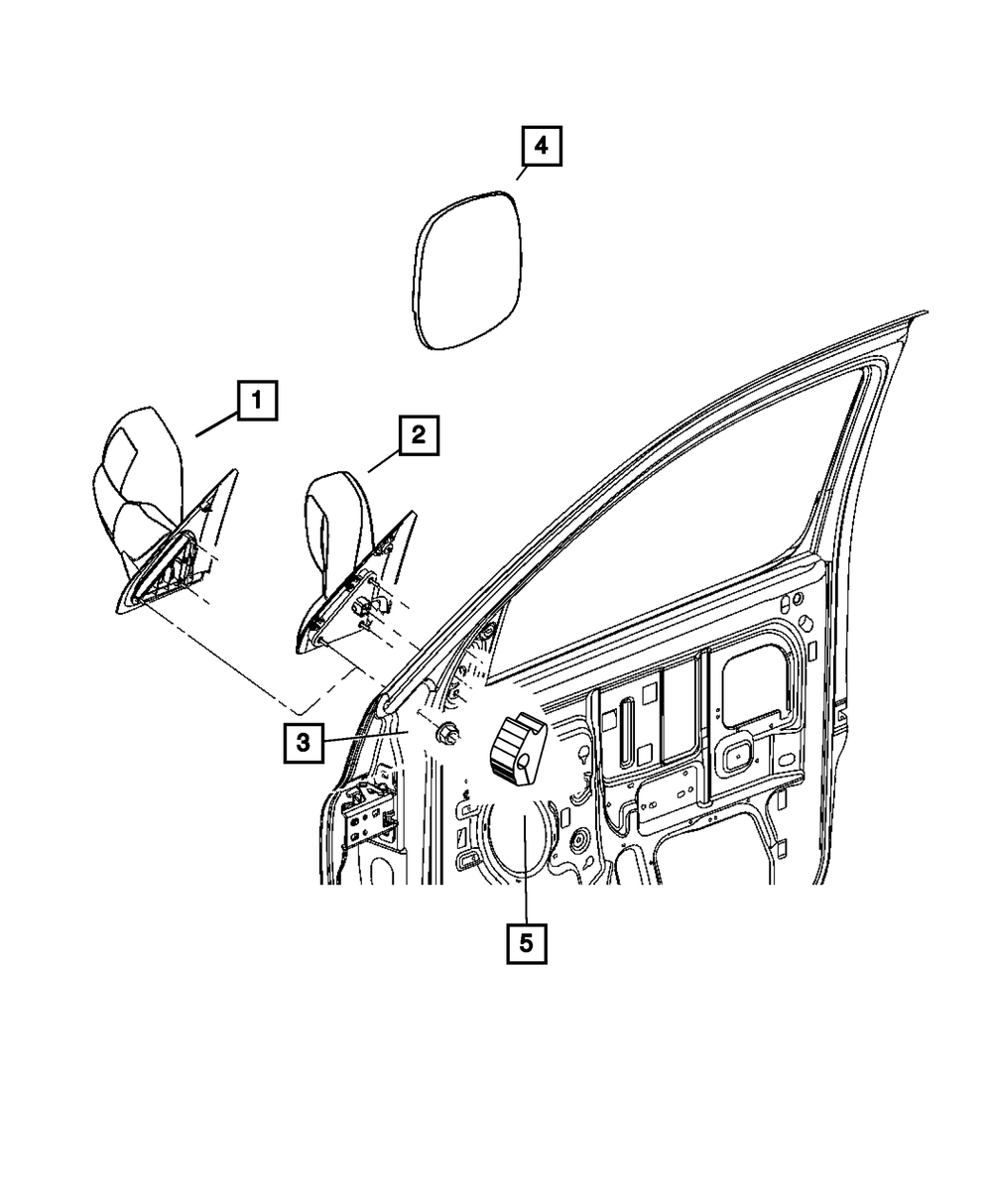 4
1
2
3
5