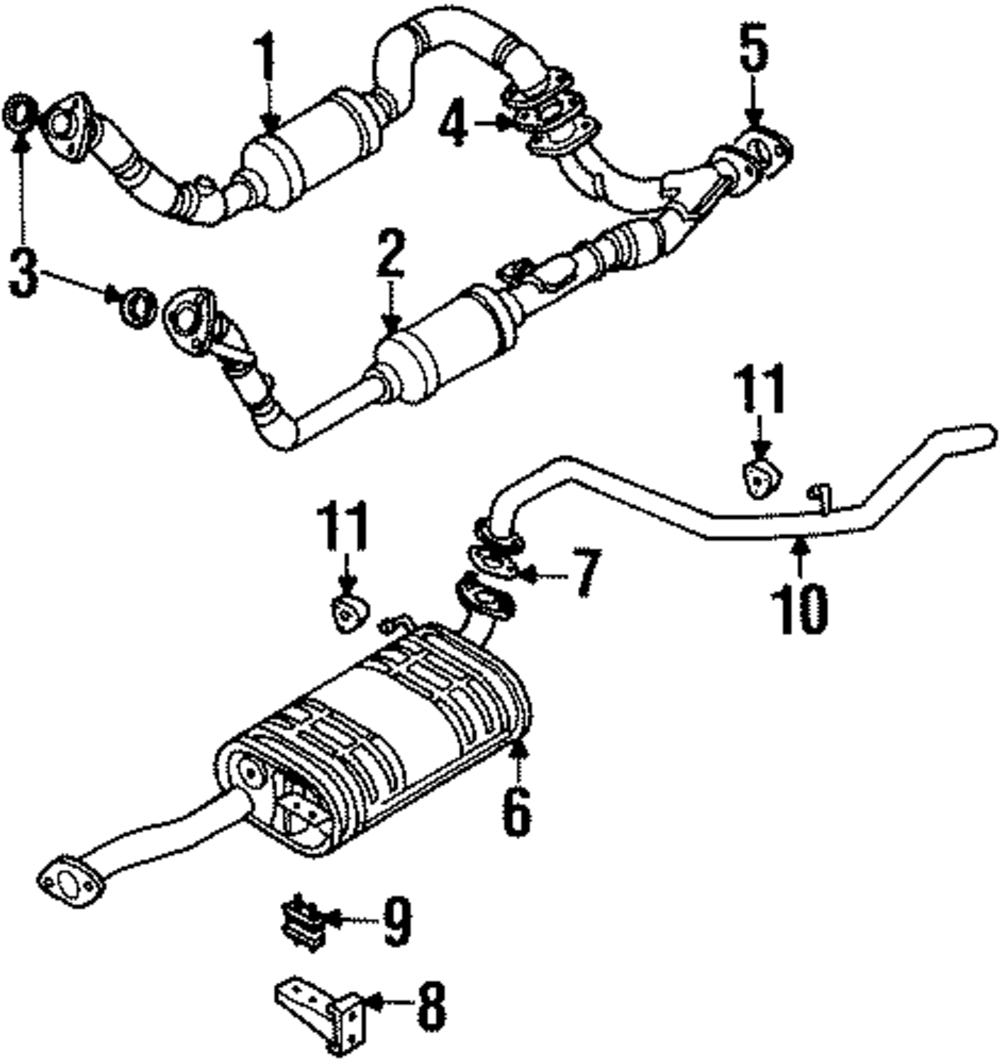 1
5
4
3
2
11
11
7
10
6
9
8