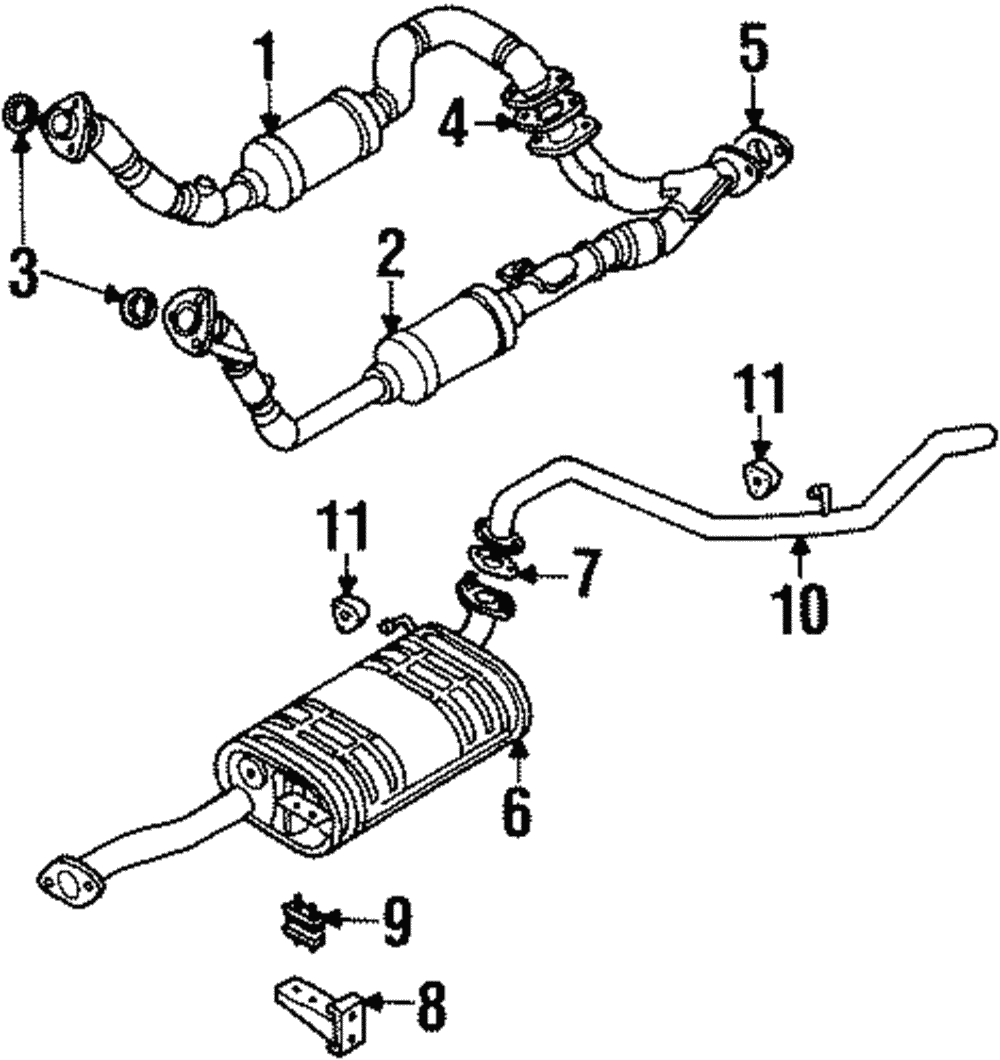 1
5
4
3
2
11
11
7
10
6
9
8