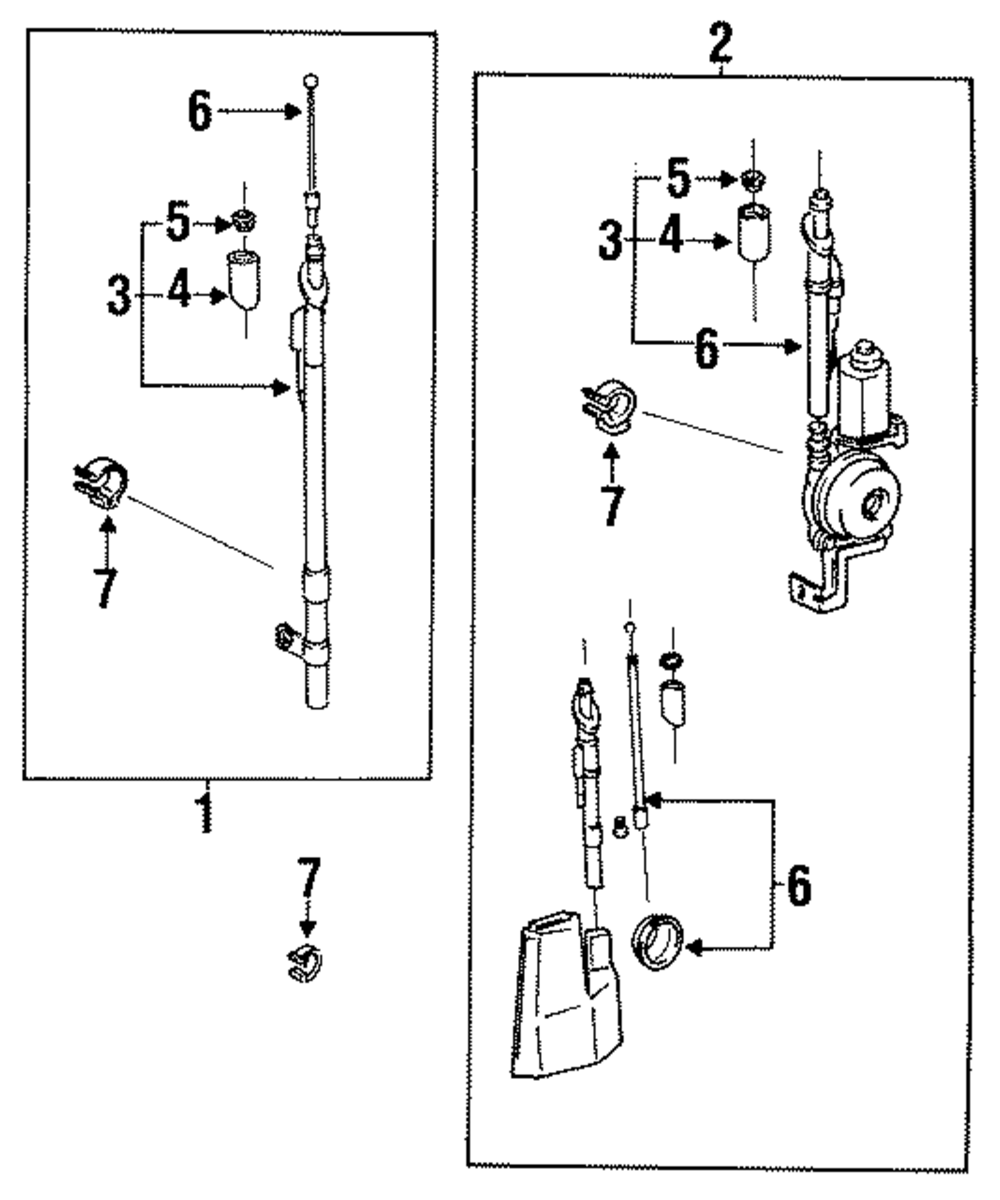 6
5
3
4
7
1
7
2
5
3
4
6
7
6