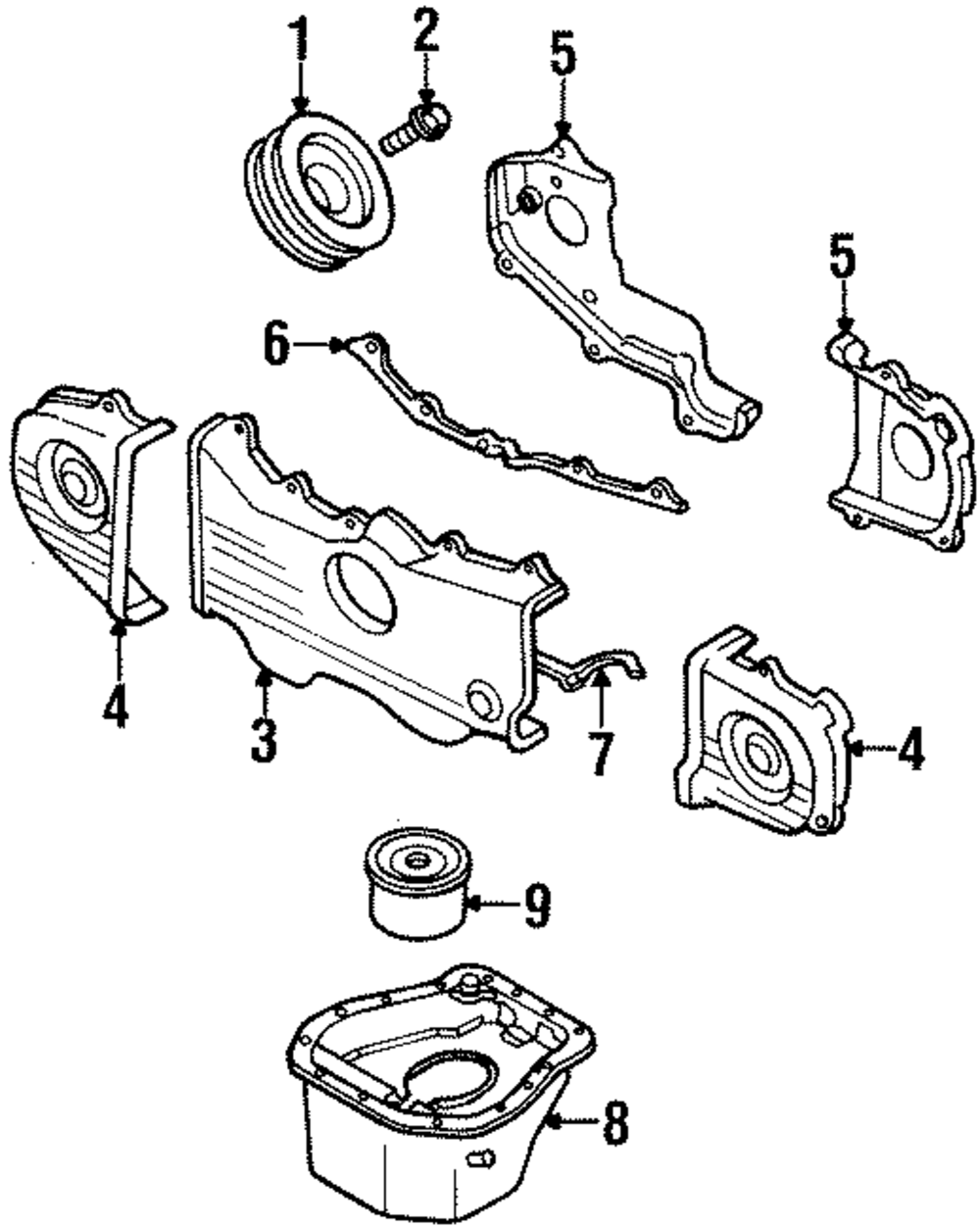 1
2
5
5
6
4
3
7
4
9
8