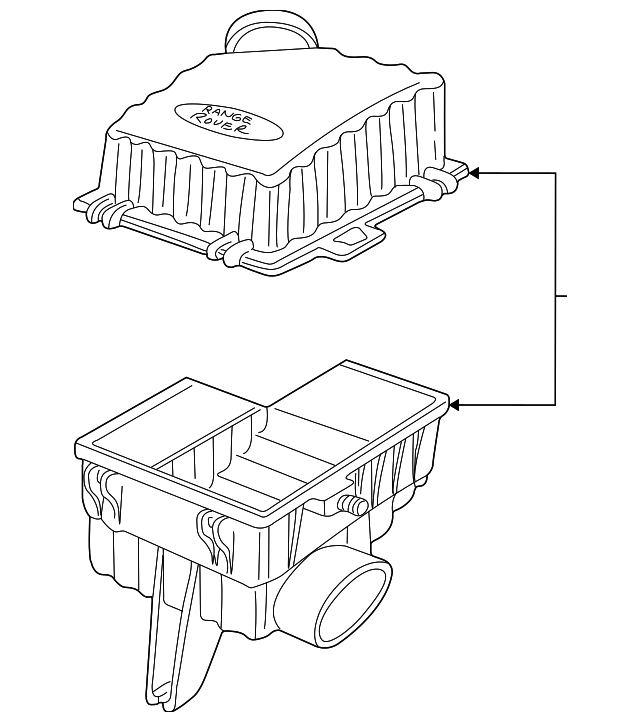 RANGE ROVER