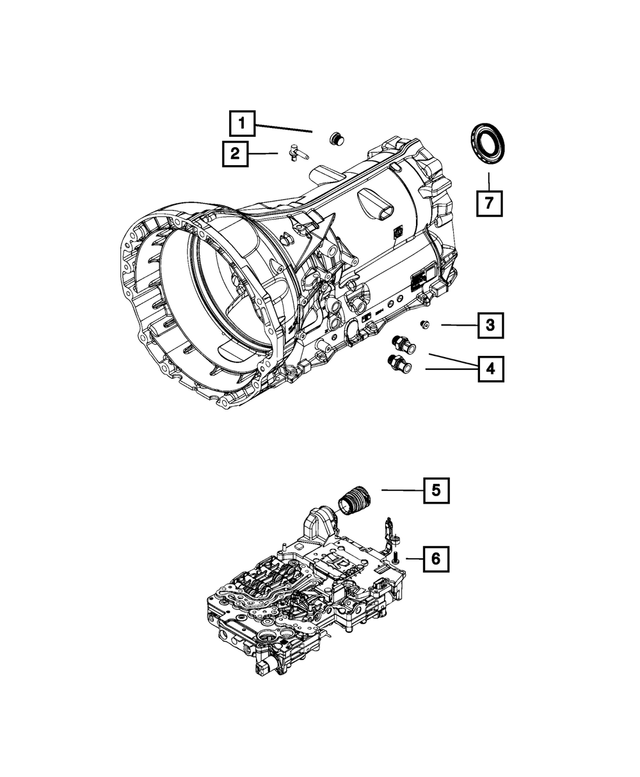 1
2
7
3
4
5
6