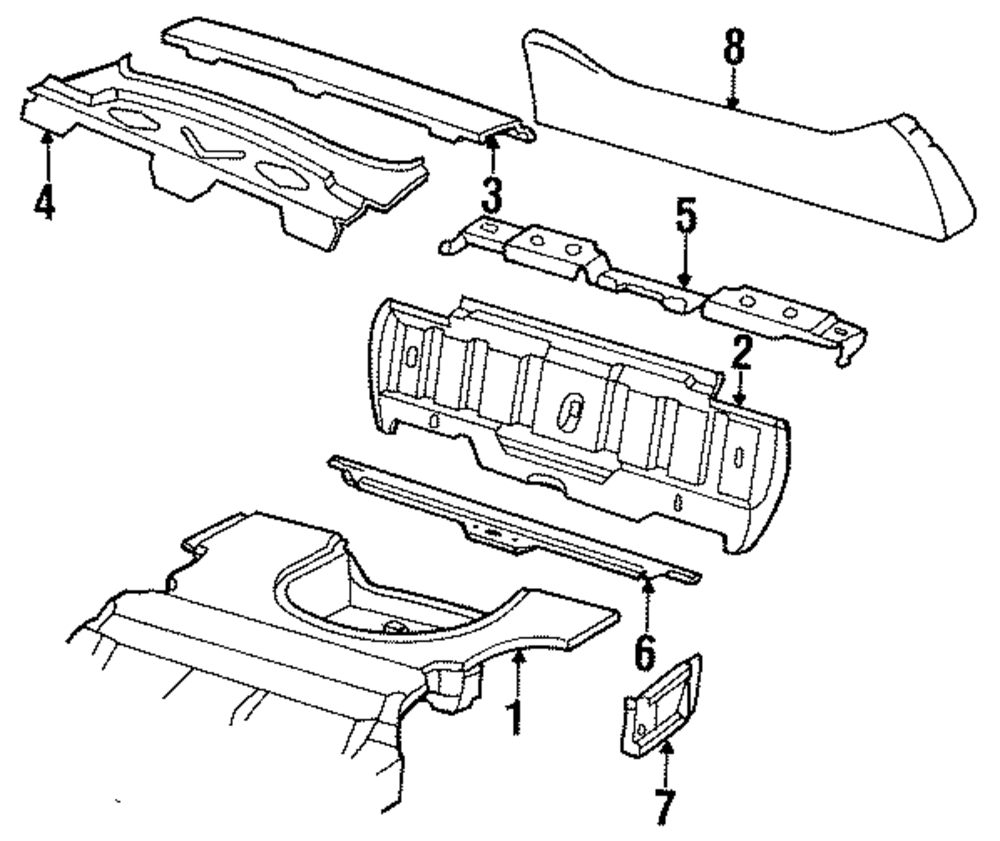 8
4
3
5
2
6
1
7