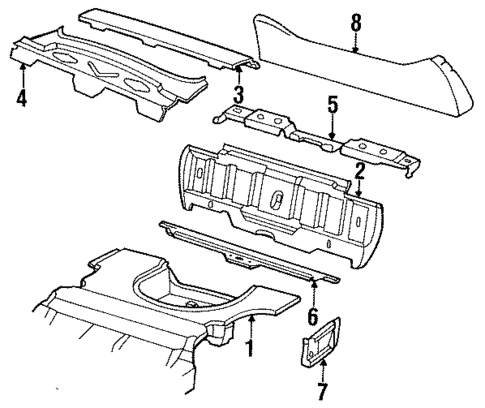 8
4
3
5
2
6
1
7