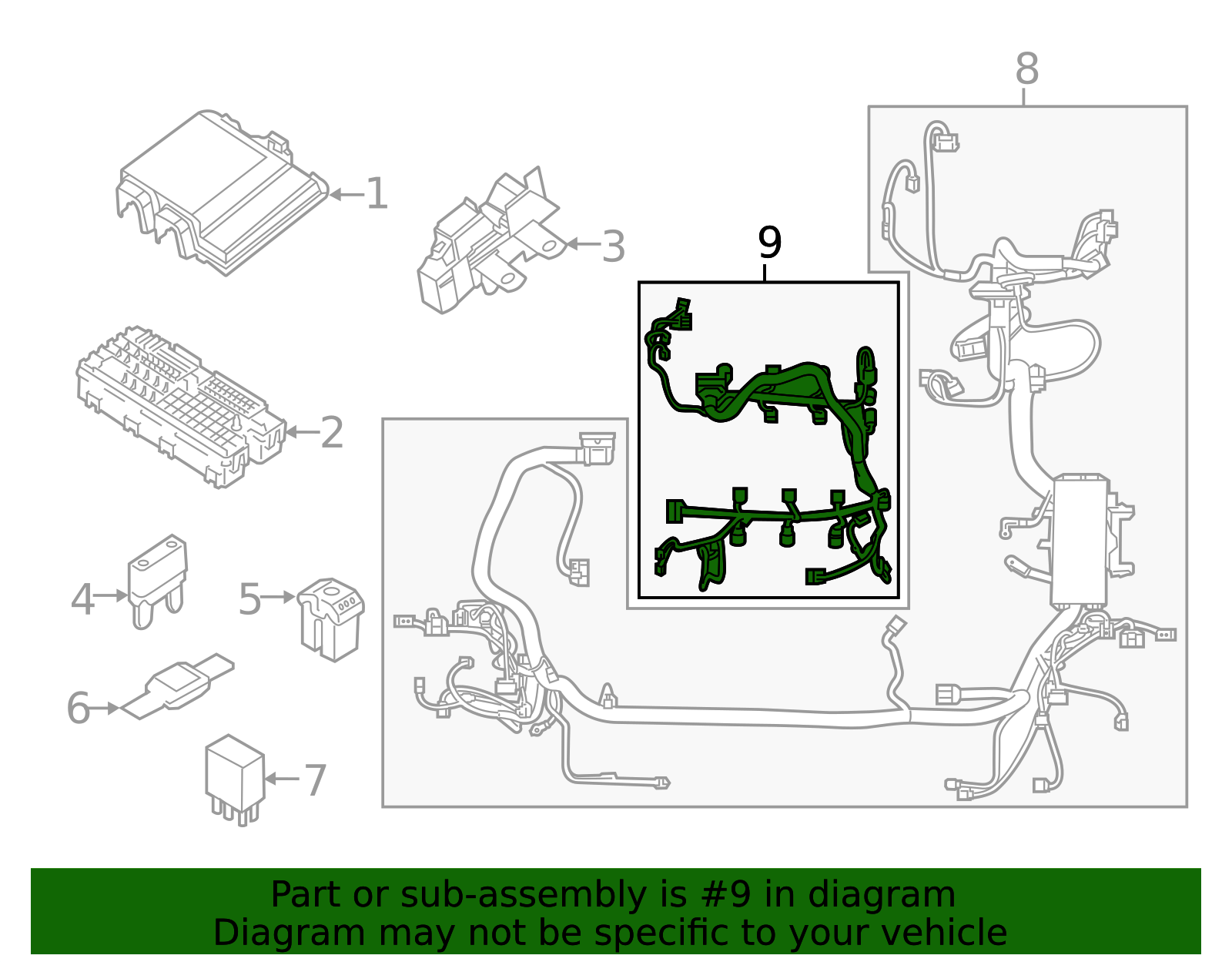 8
1
3
9
2
4
5
6
7

Part or sub-assembly is #9 in diagram
Diagram may not be specific to your vehicle