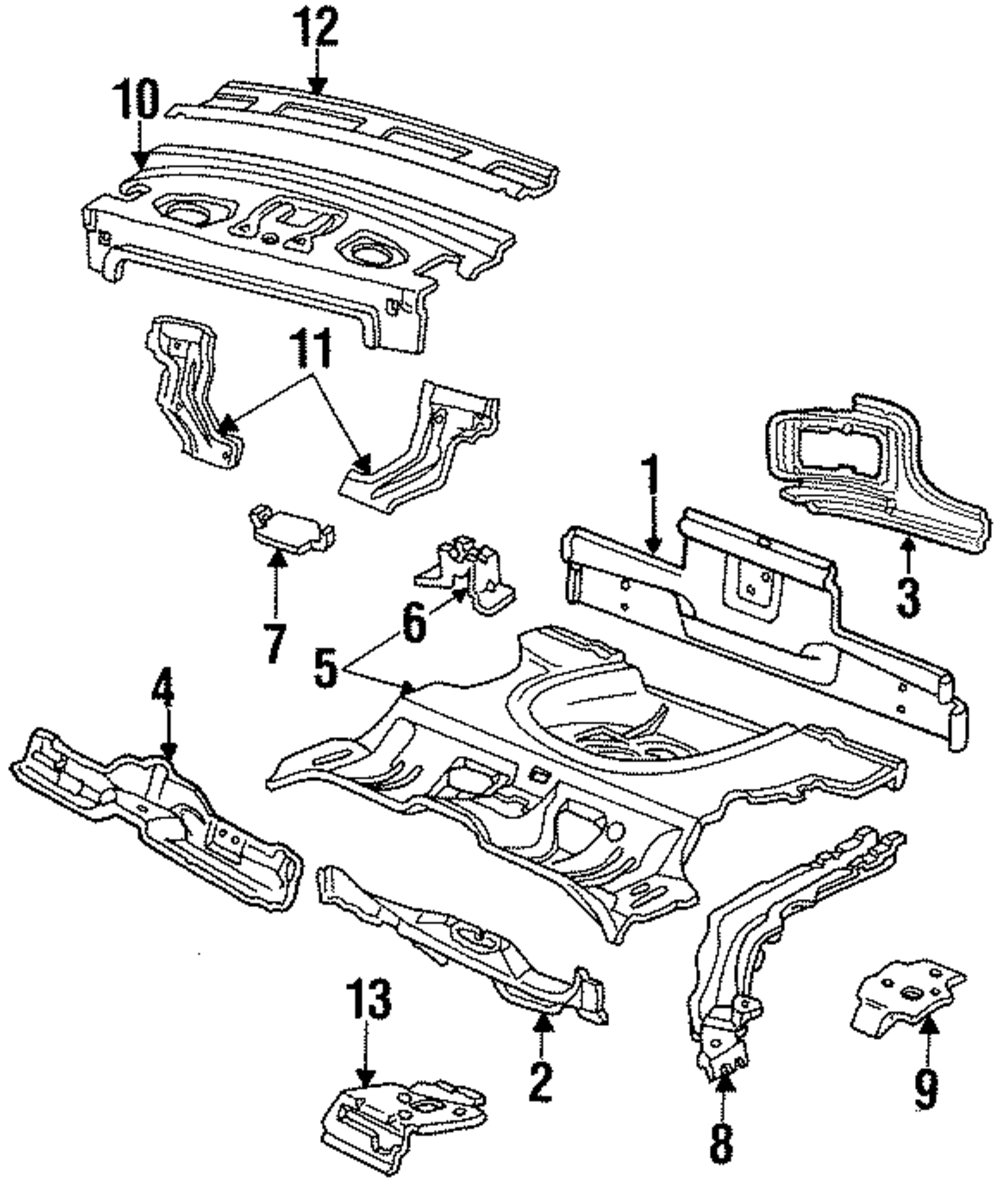 12
10
11
1
3
7
6
5
4
13
2
8
9