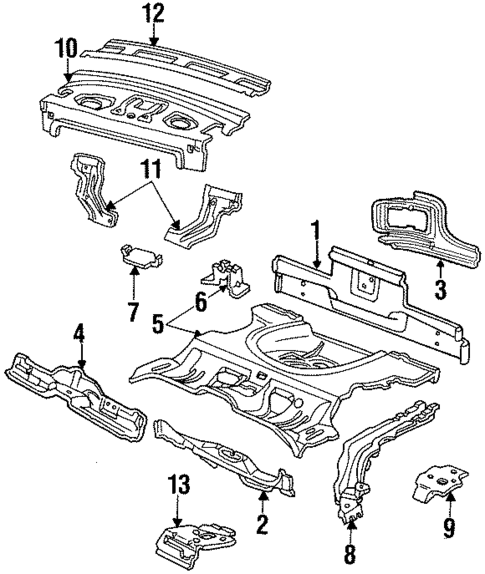 12
10
11
1
3
7
6
5
4
13
2
8
9