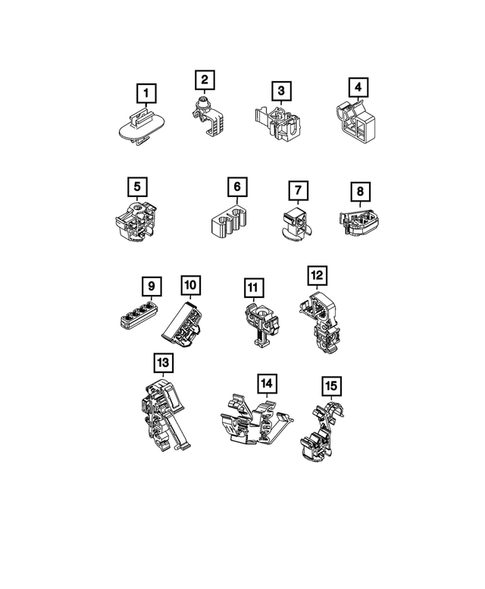 1
2
3
4
5
6
7
8
9
10
11
12
13
14
15