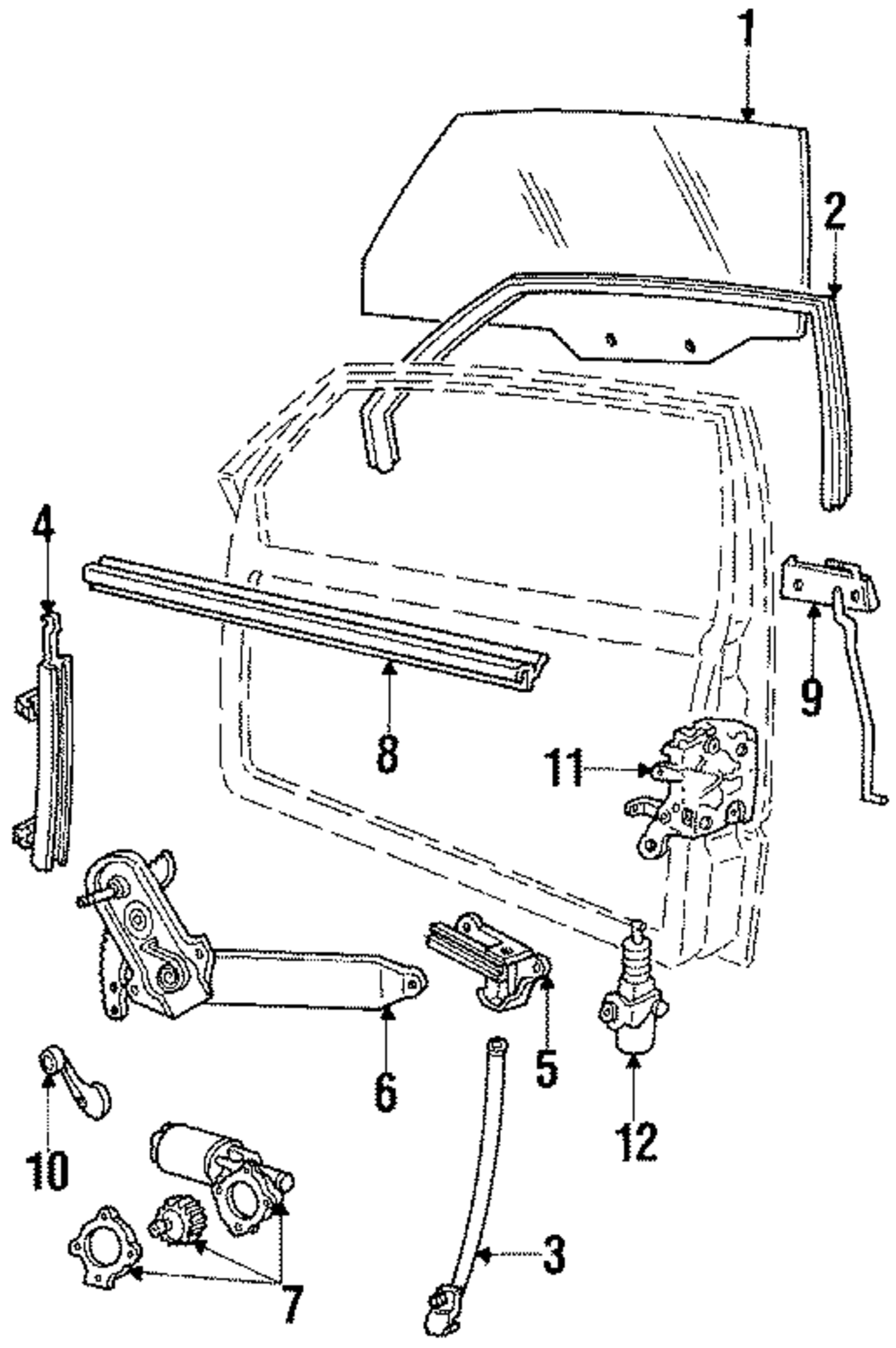 1
2
4
8
9
11
6
5
12
10
7
3