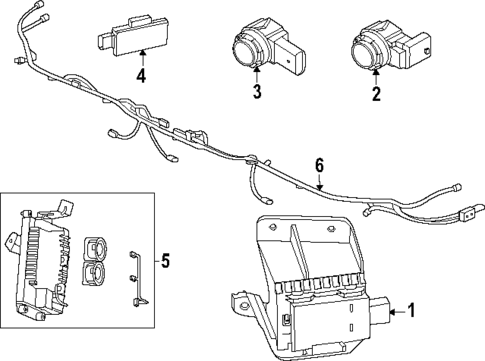 4
3
2
6
5
1