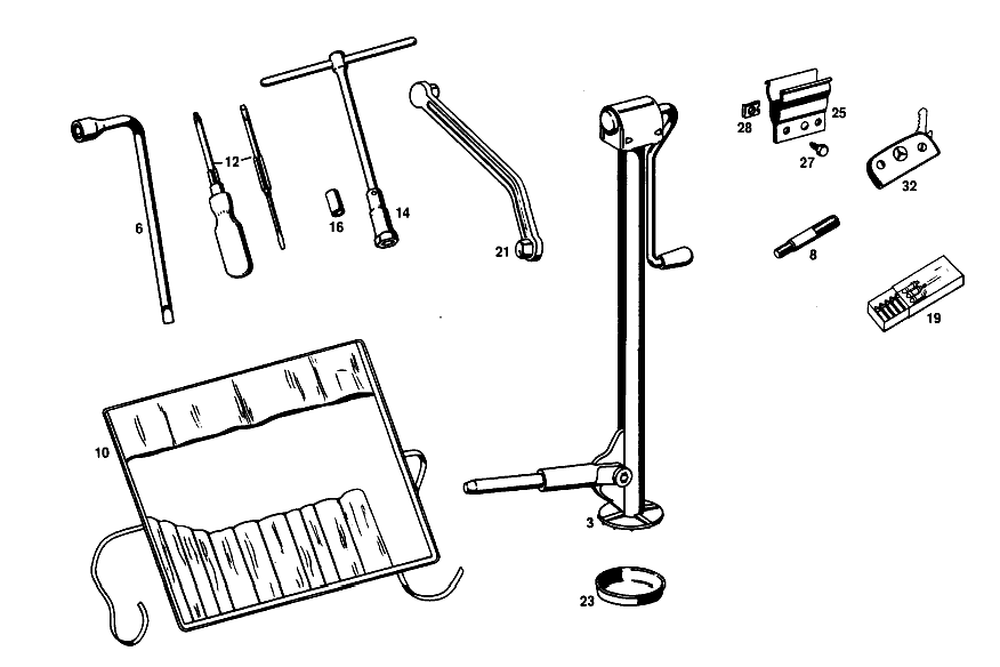 6
12
16
14
21
28
25
27
32
8
19
10
3
23