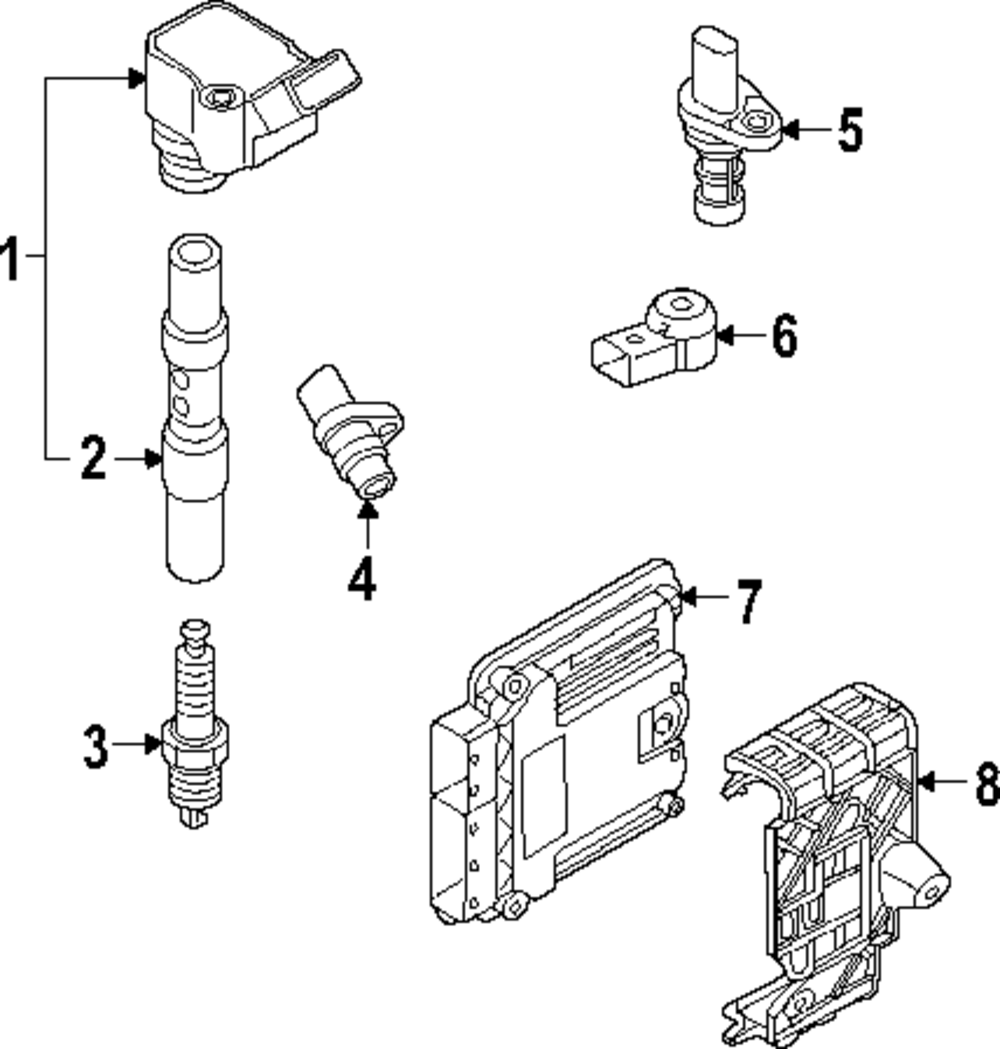 1
2
3
4
5
6
7
8