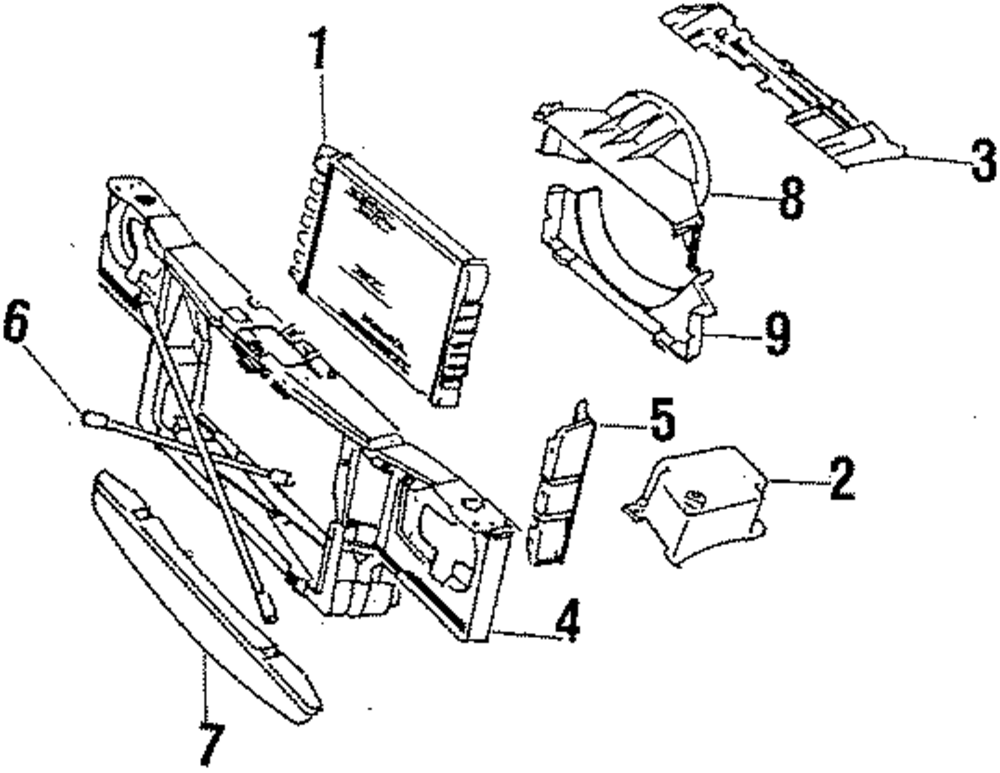 1
3
8
9
6
5
2
4
7