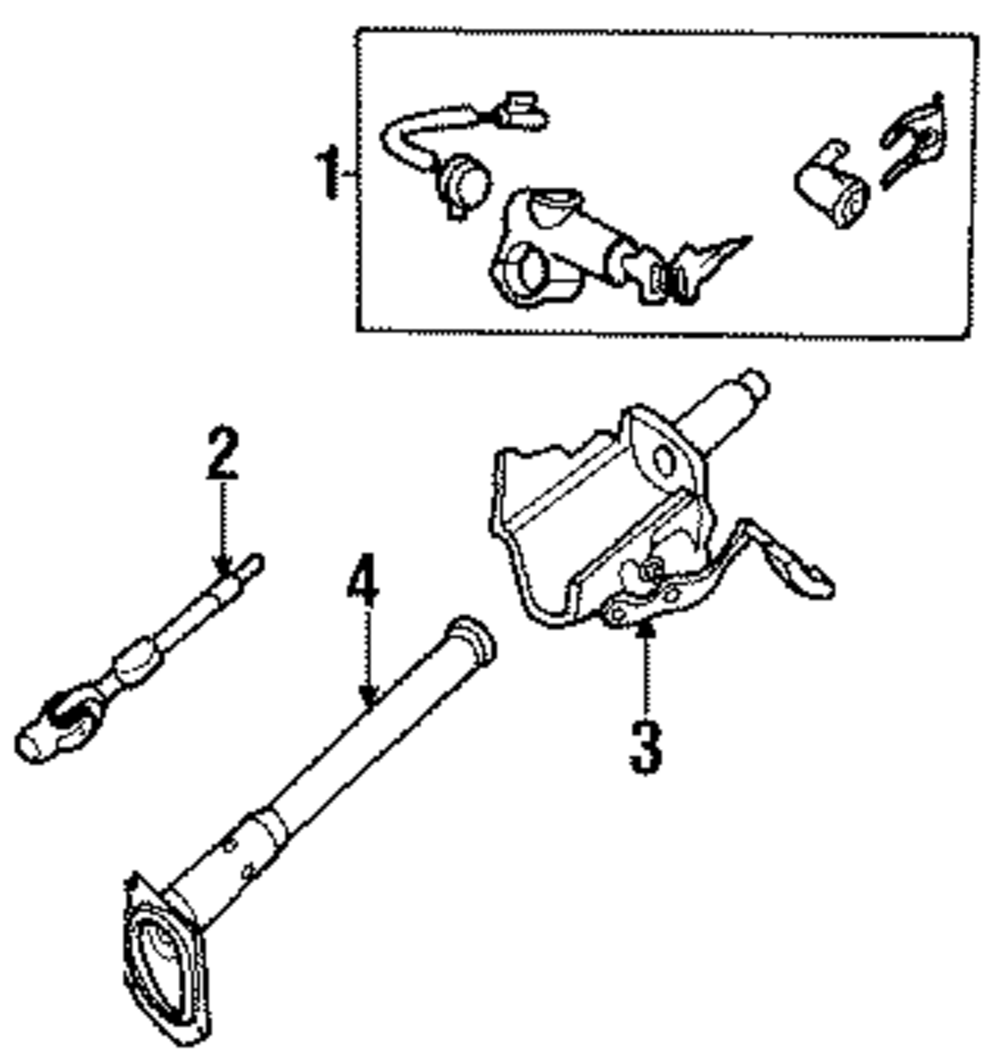 1
2
4
3