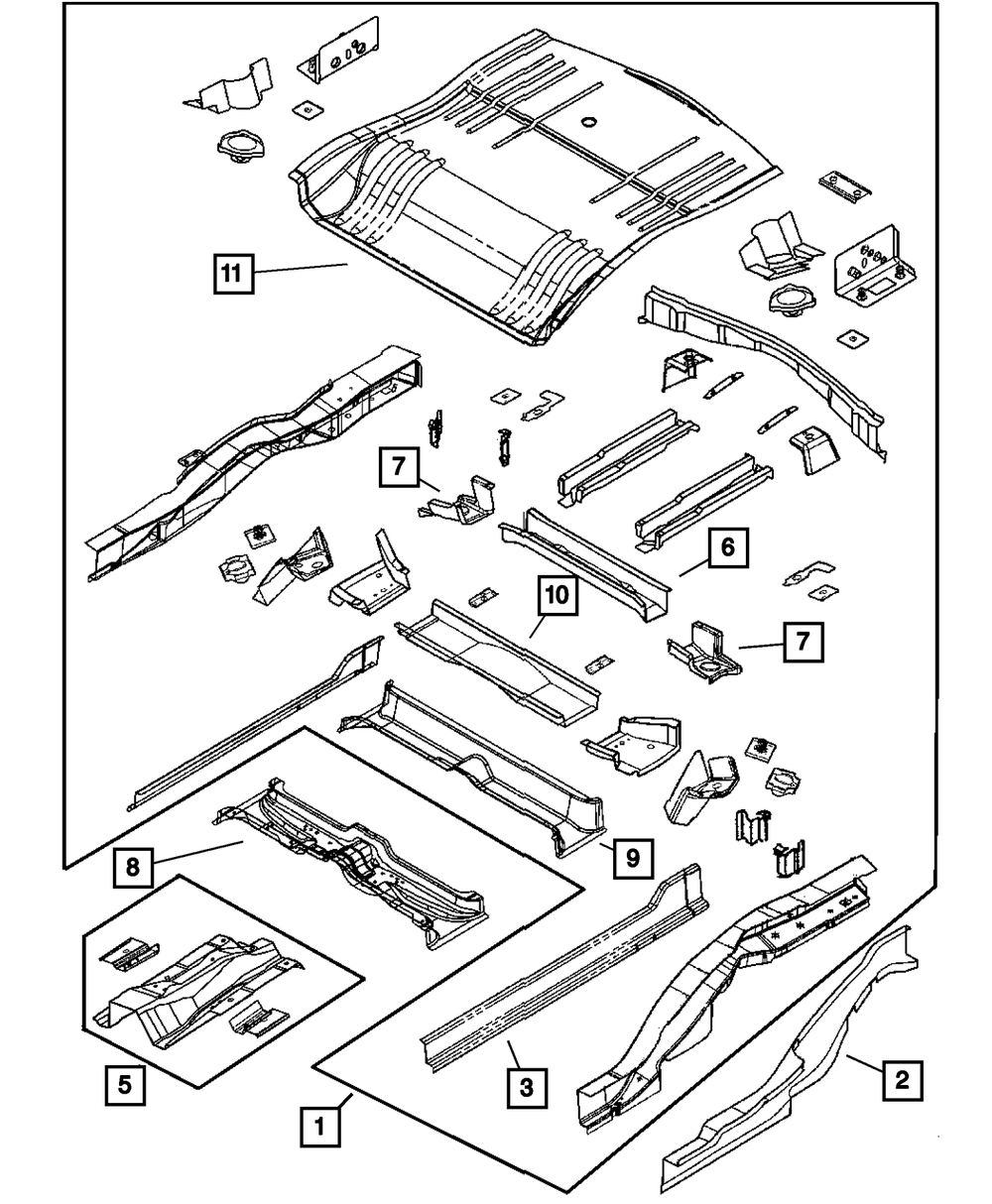 11

7

6

10

7

8

9

5

3

2

1