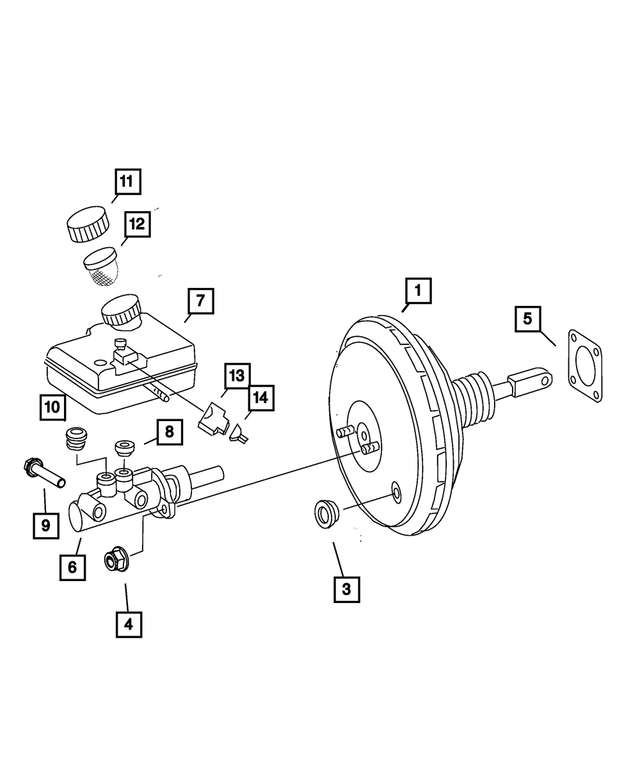 11
12
7
1
5
13
14
10
8
9
6
4
3