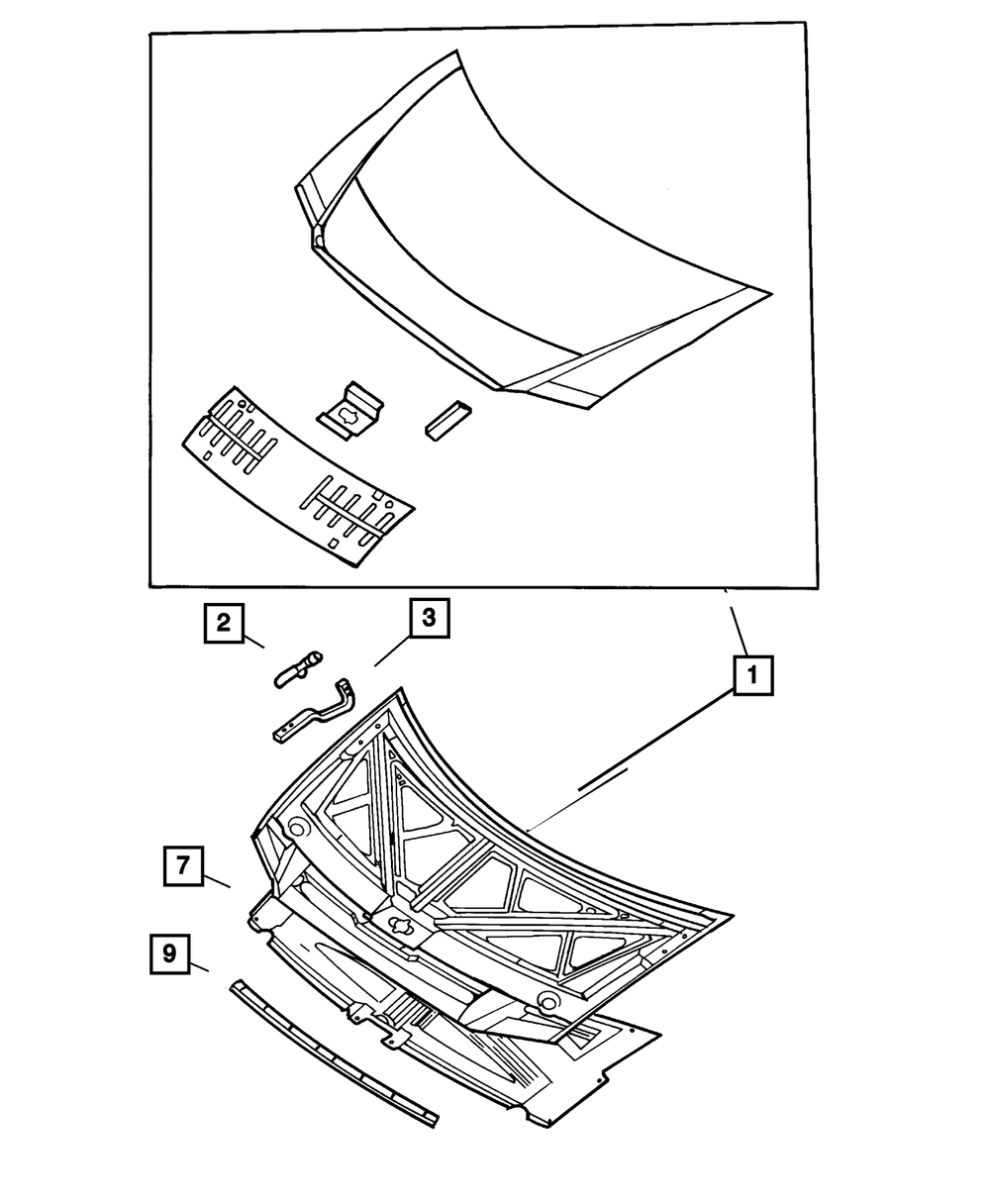 2
3
1
7
9