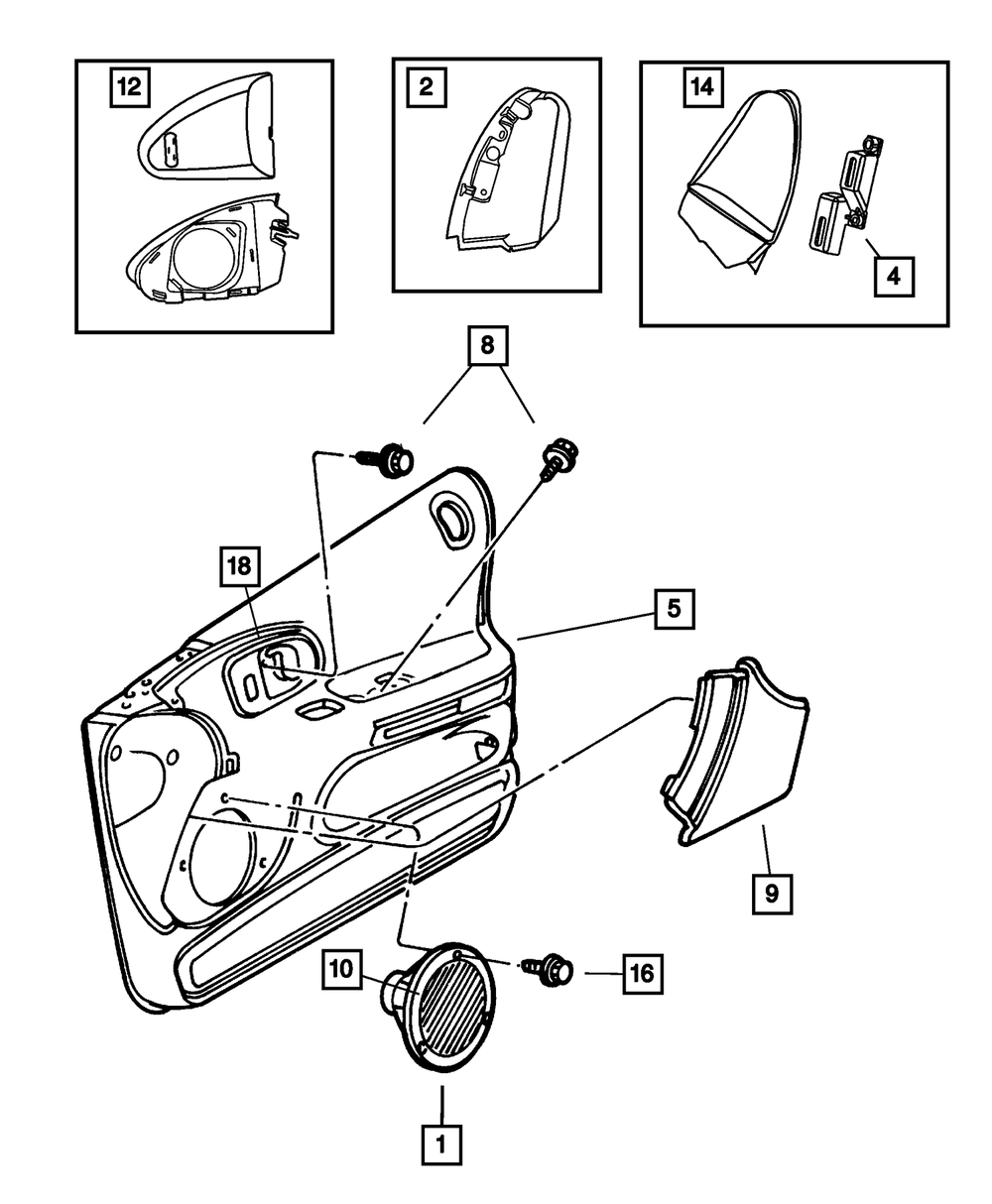 12
2
14
4
8
18
5
9
10
16
1