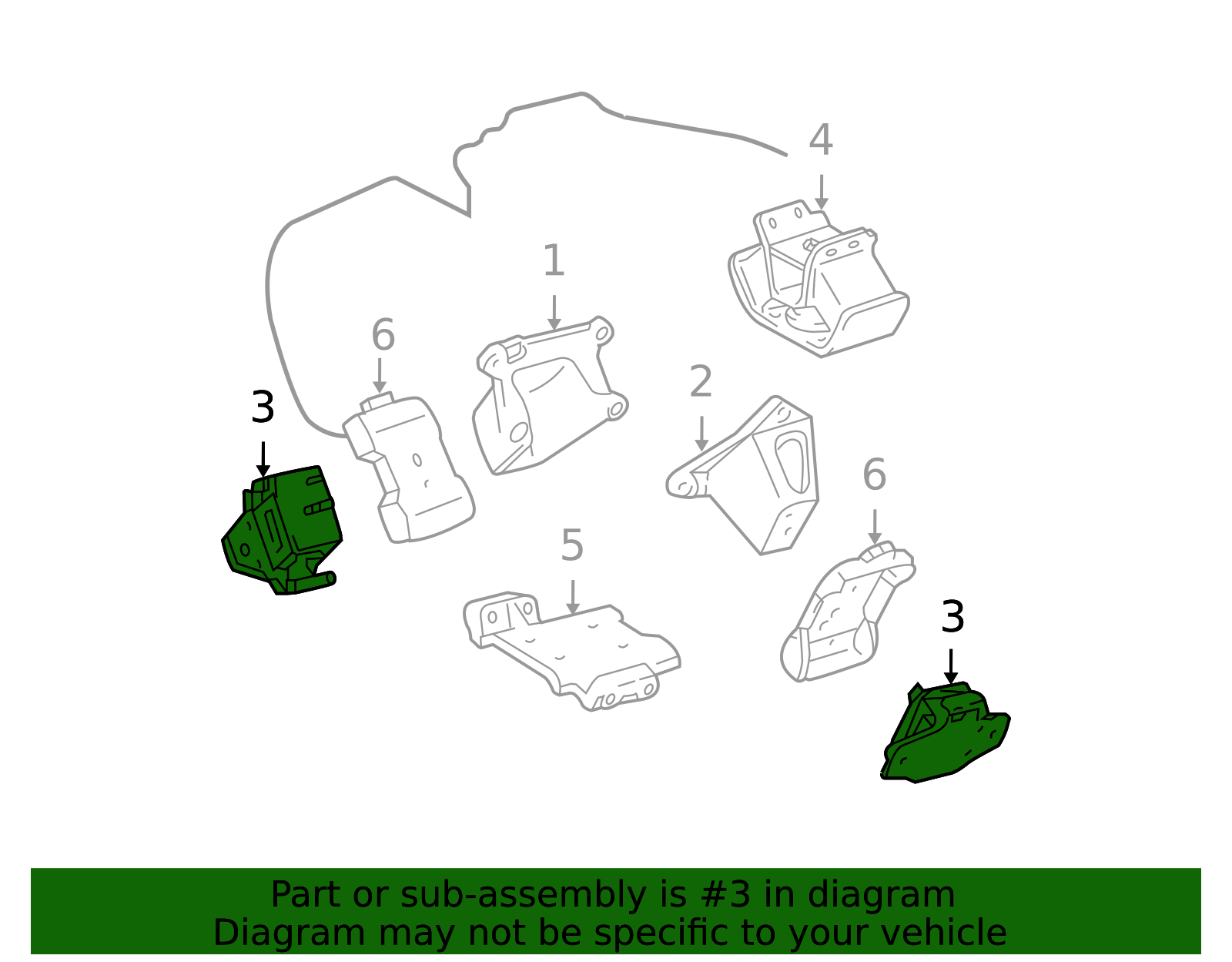 4

1

6

2

3

6

5

3

Part or sub-assembly is #3 in diagram
Diagram may not be specific to your vehicle