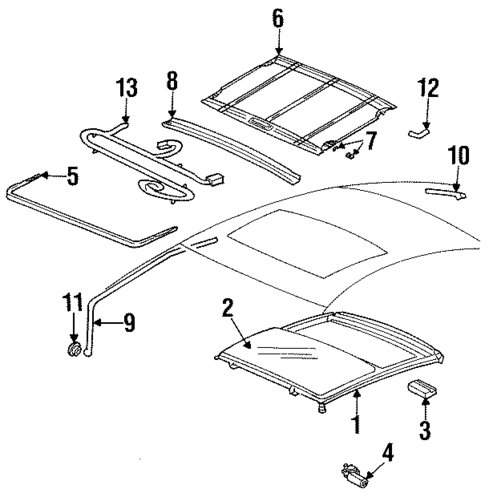 6
13
8
12
7
10
5
11
9
2
1
3
4