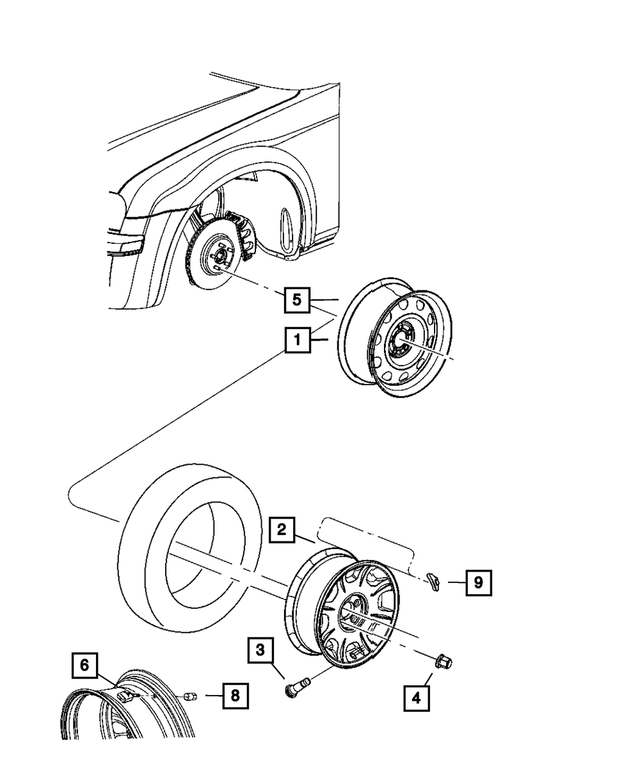 5
1
2
9
3
4
6
8