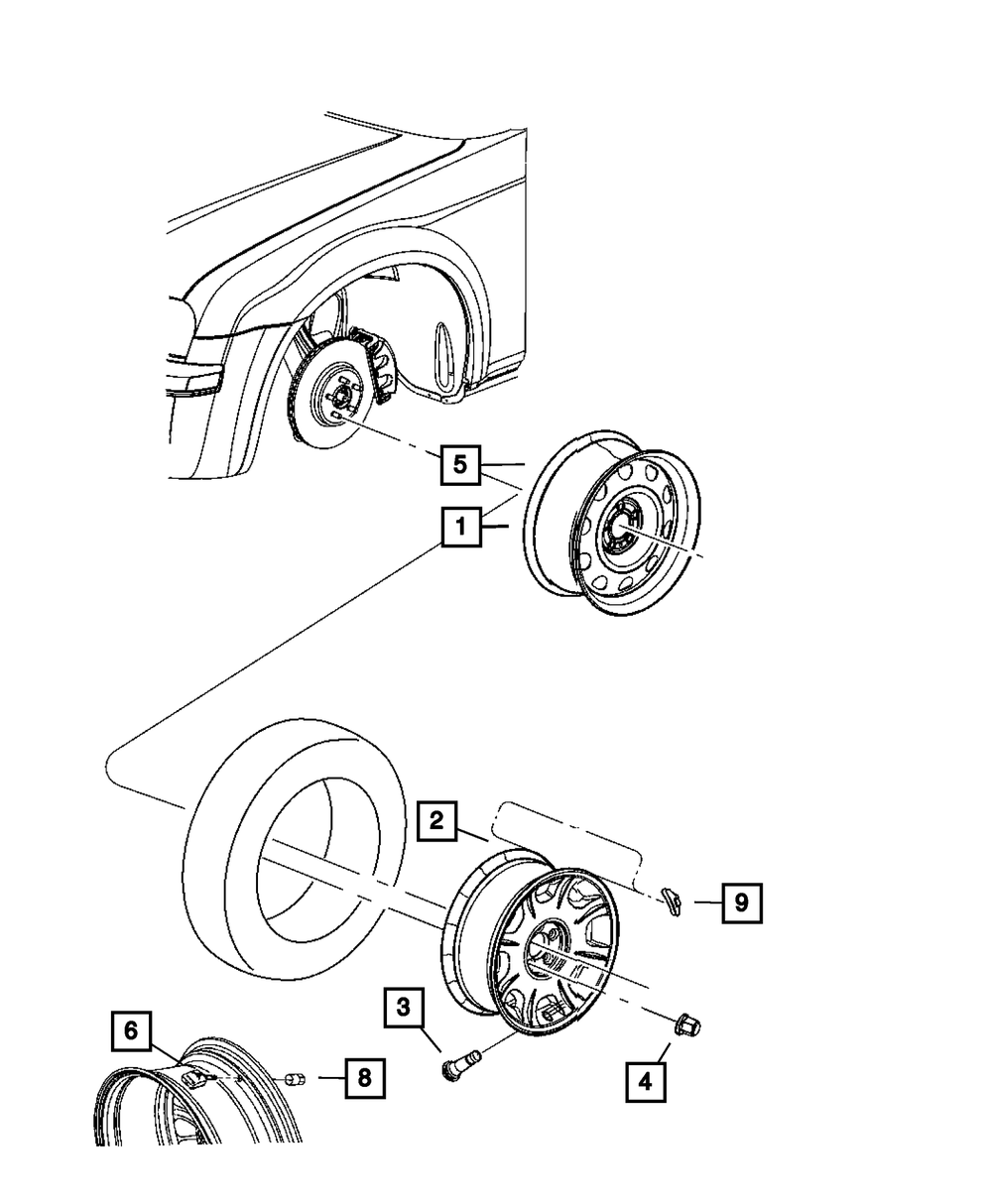 5
1
2
9
3
4
6
8