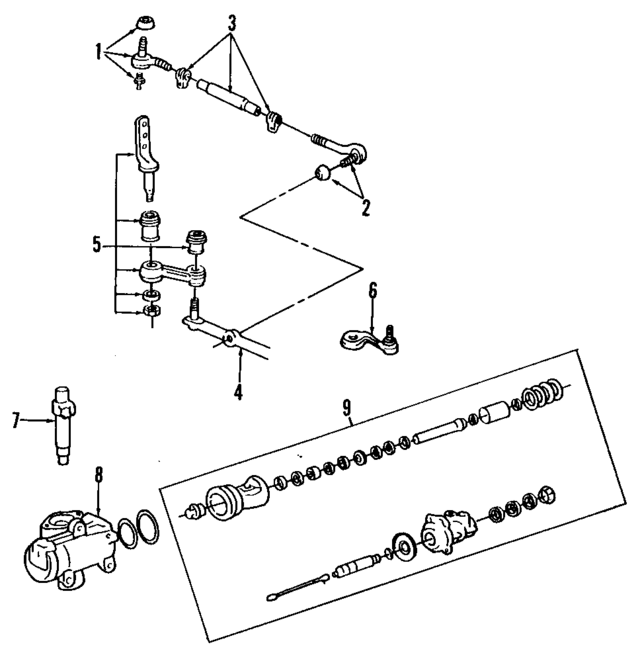 1
3
2
5
6
4
7
9
8