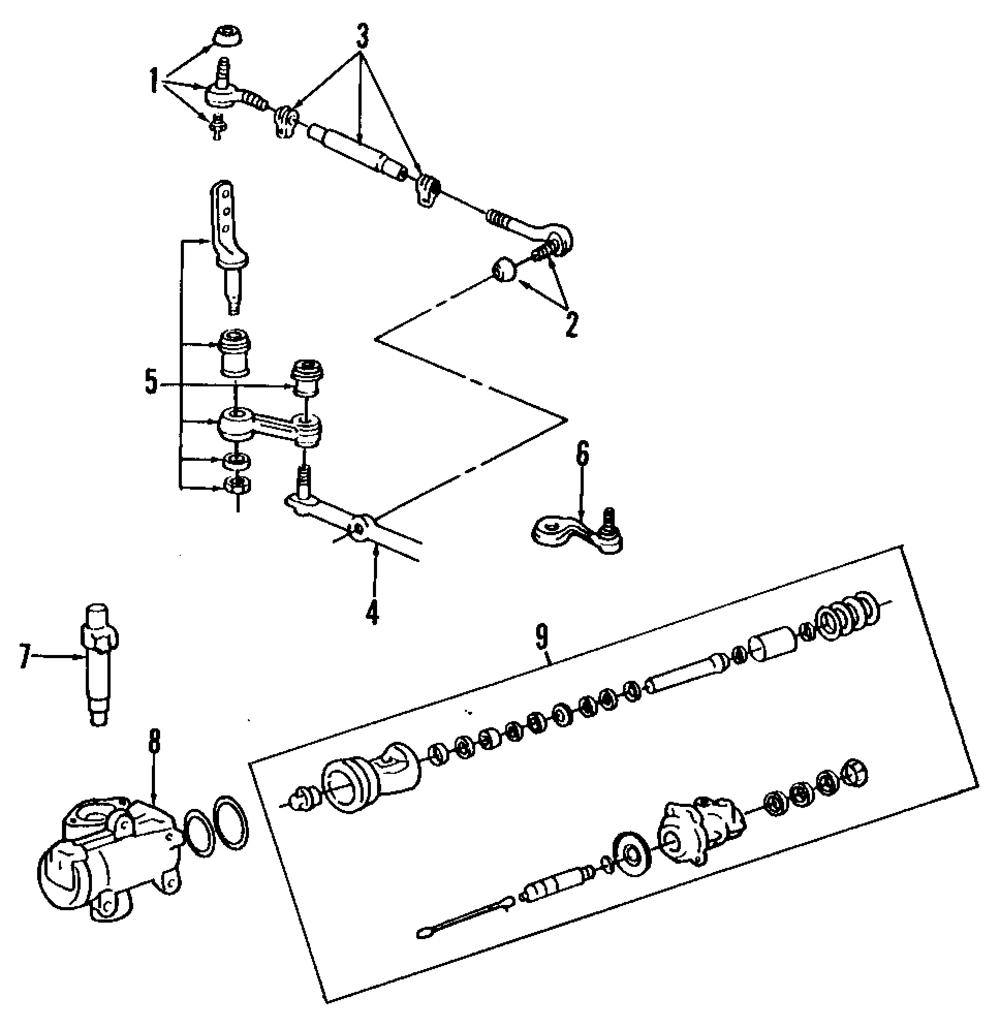 1
3
2
5
6
4
7
9
8