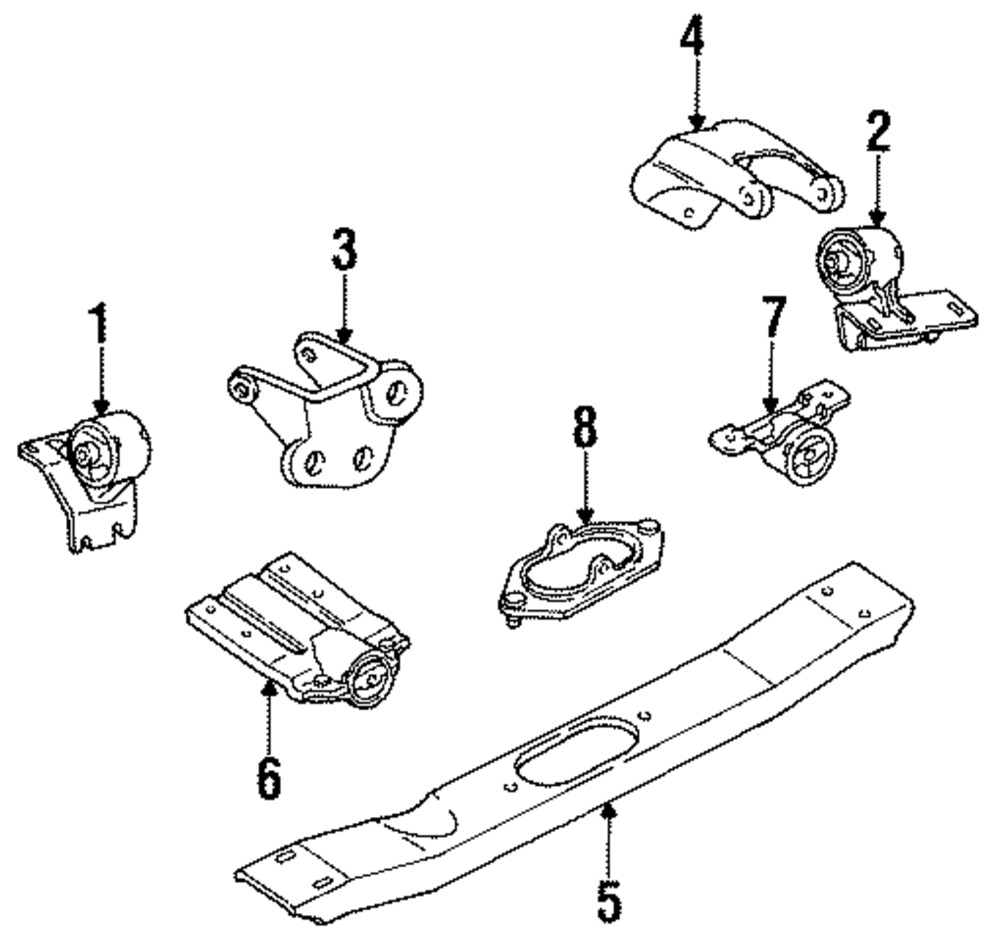 4
2
3
1
7
8
6
5